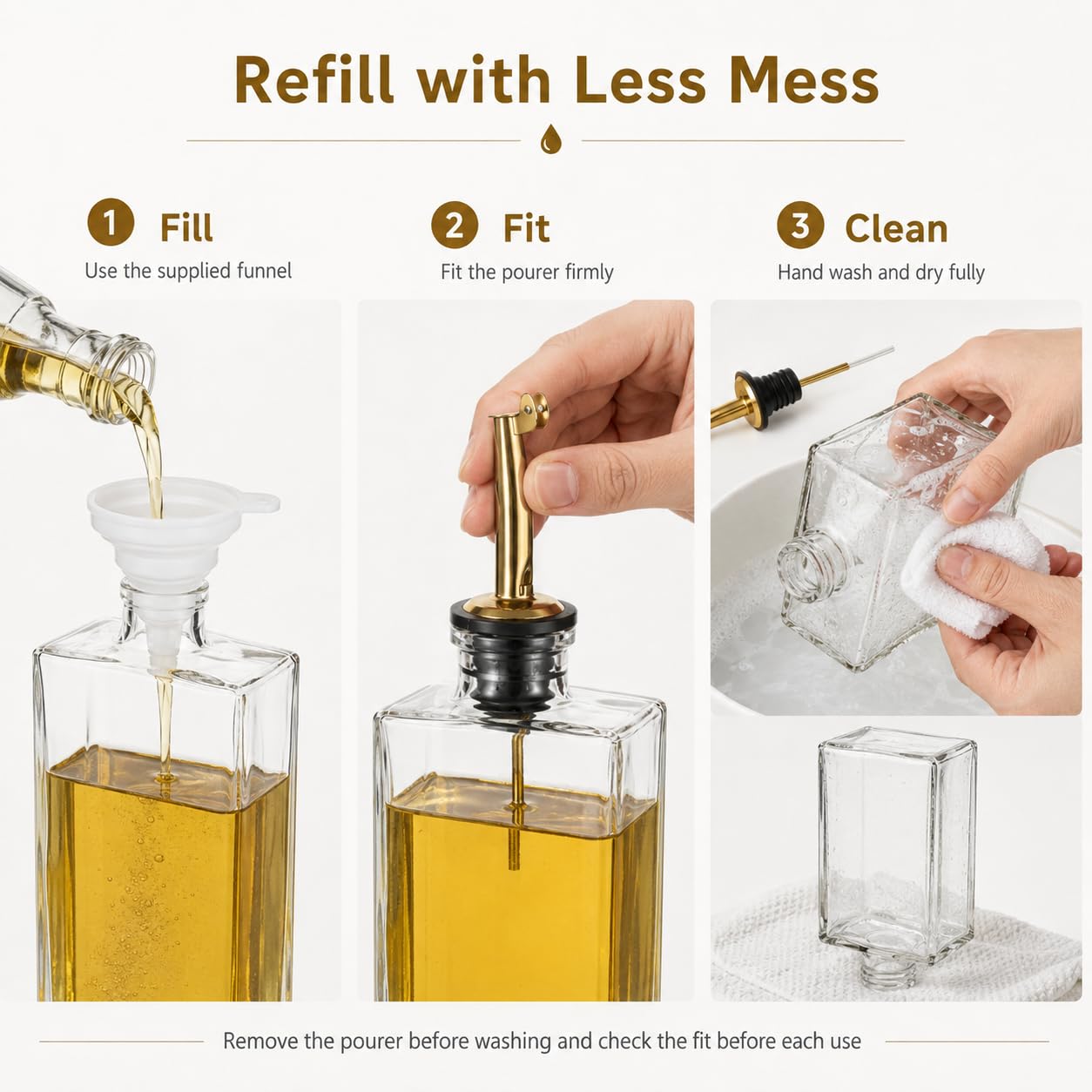 Refill with Less Mess

1 Fill
Use the supplied funnel

2 Fit
Fit the pourer firmly

3 Clean
Hand wash and dry fully

Remove the pourer before washing and check the fit before each use