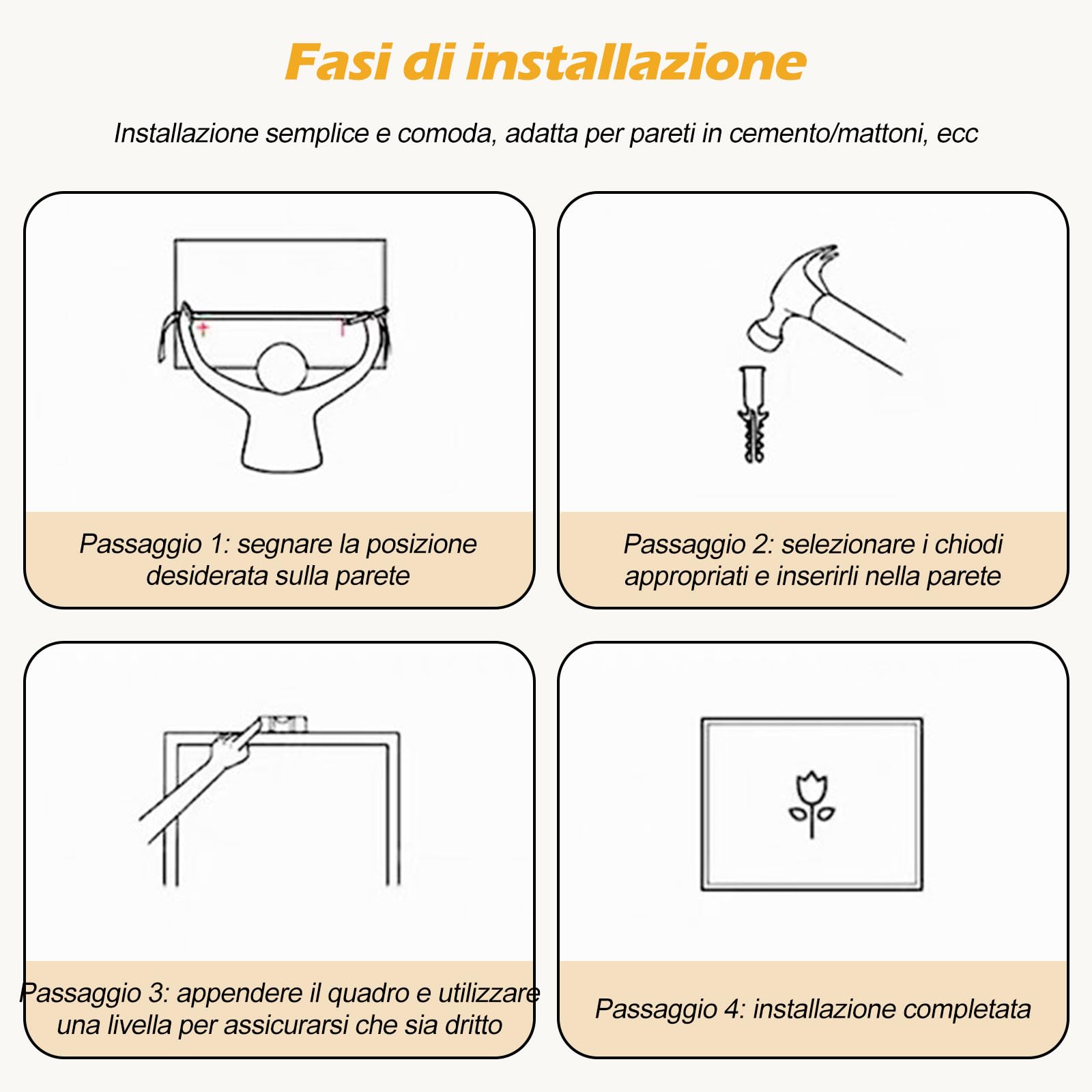 Fasi di installazione

Installazione semplice e comoda, adatta per pareti in cemento/mattoni, ecc

Passaggio 1: segnare la posizione desiderata sulla parete

Passaggio 2: selezionare i chiodi appropriati e inserirli nella parete

Passaggio 3: appendere il quadro e utilizzare una livella per assicurarsi che sia dritto

Passaggio 4: installazione completata