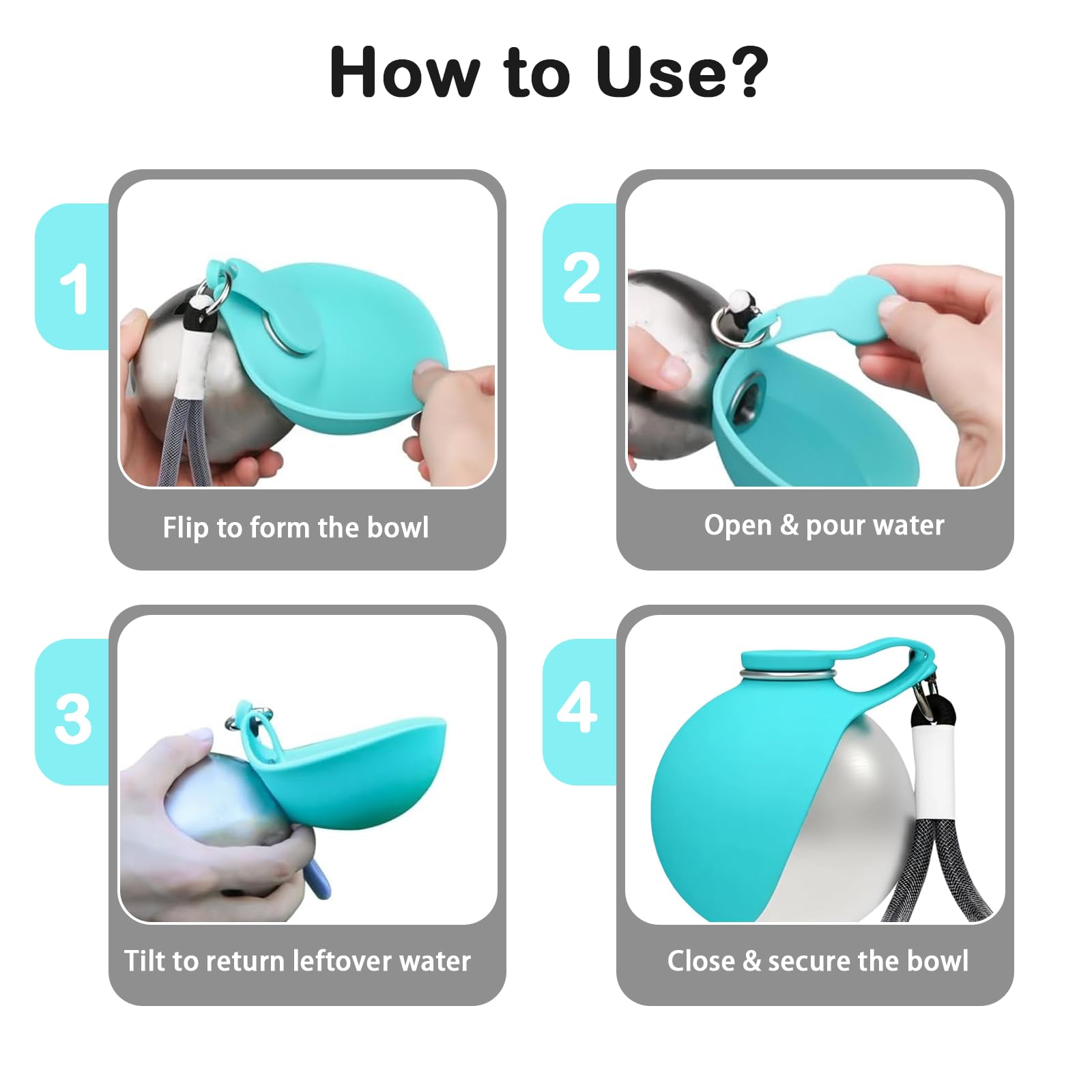 How to Use?

1

Flip to form the bowl

2

Open & pour water

3

Tilt to return leftover water

4

Close & secure the bowl