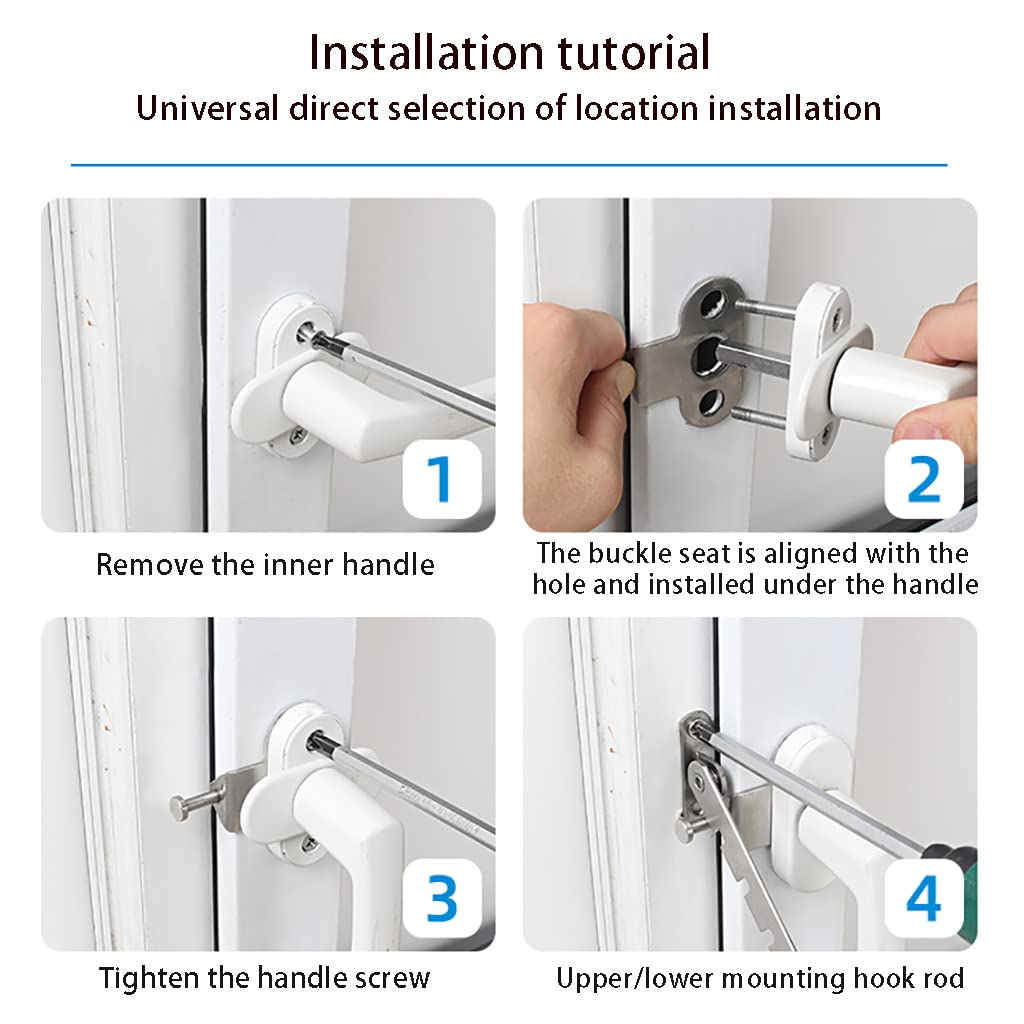 Installation tutorial
Universal direct selection of location installation

1
Remove the inner handle

2
The buckle seat is aligned with the hole and installed under the handle

3
Tighten the handle screw

4
Upper/lower mounting hook rod