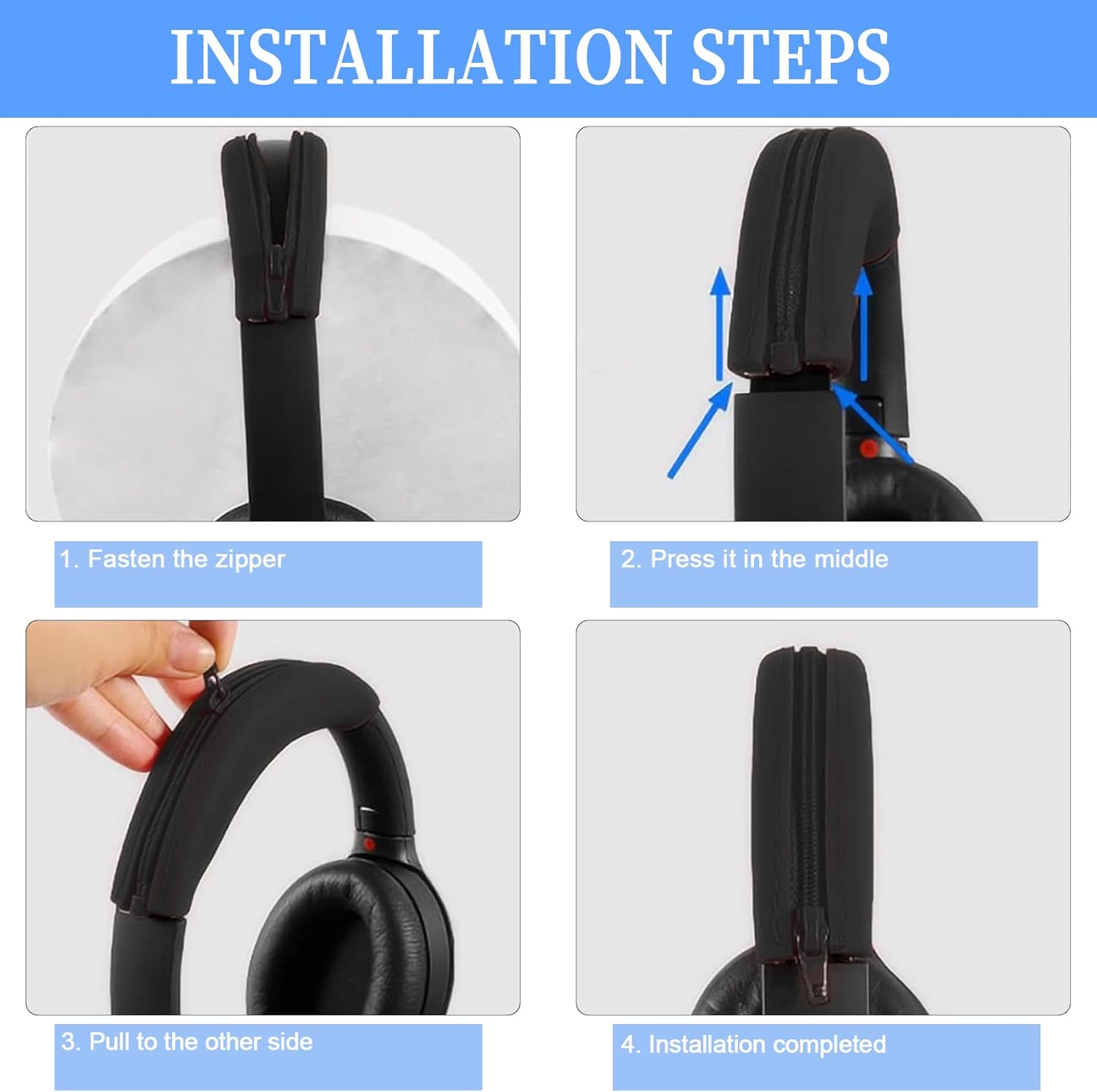 INSTALLATION STEPS

1. Fasten the zipper

2. Press it in the middle

3. Pull to the other side

4. Installation completed