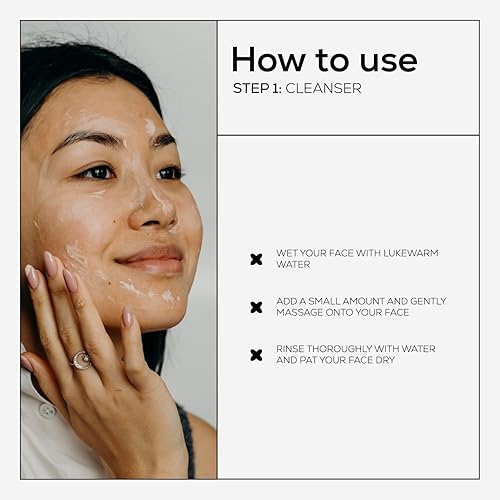 How to use

STEP 1: CLEANSER

WET YOUR FACE WITH LUKEWARM WATER

ADD A SMALL AMOUNT AND GENTLY MASSAGE ONTO YOUR FACE

RINSE THOROUGHLY WITH WATER AND PAT YOUR FACE DRY