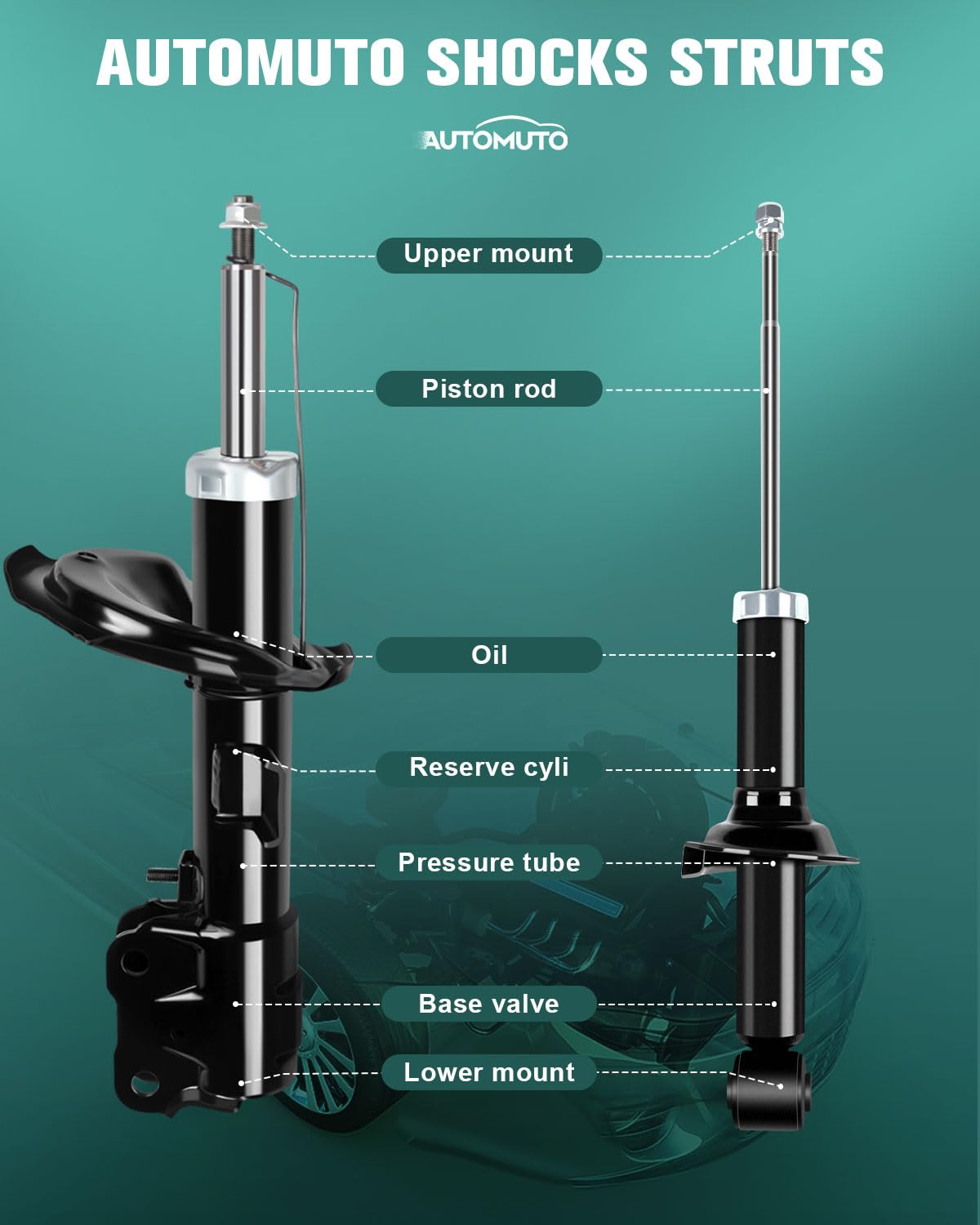 AUTOMUTO SHOCKS STRUTS

AUTOMUTO

Upper mount

Piston rod

Oil

Reserve cyli

Pressure tube

Base valve

Lower mount