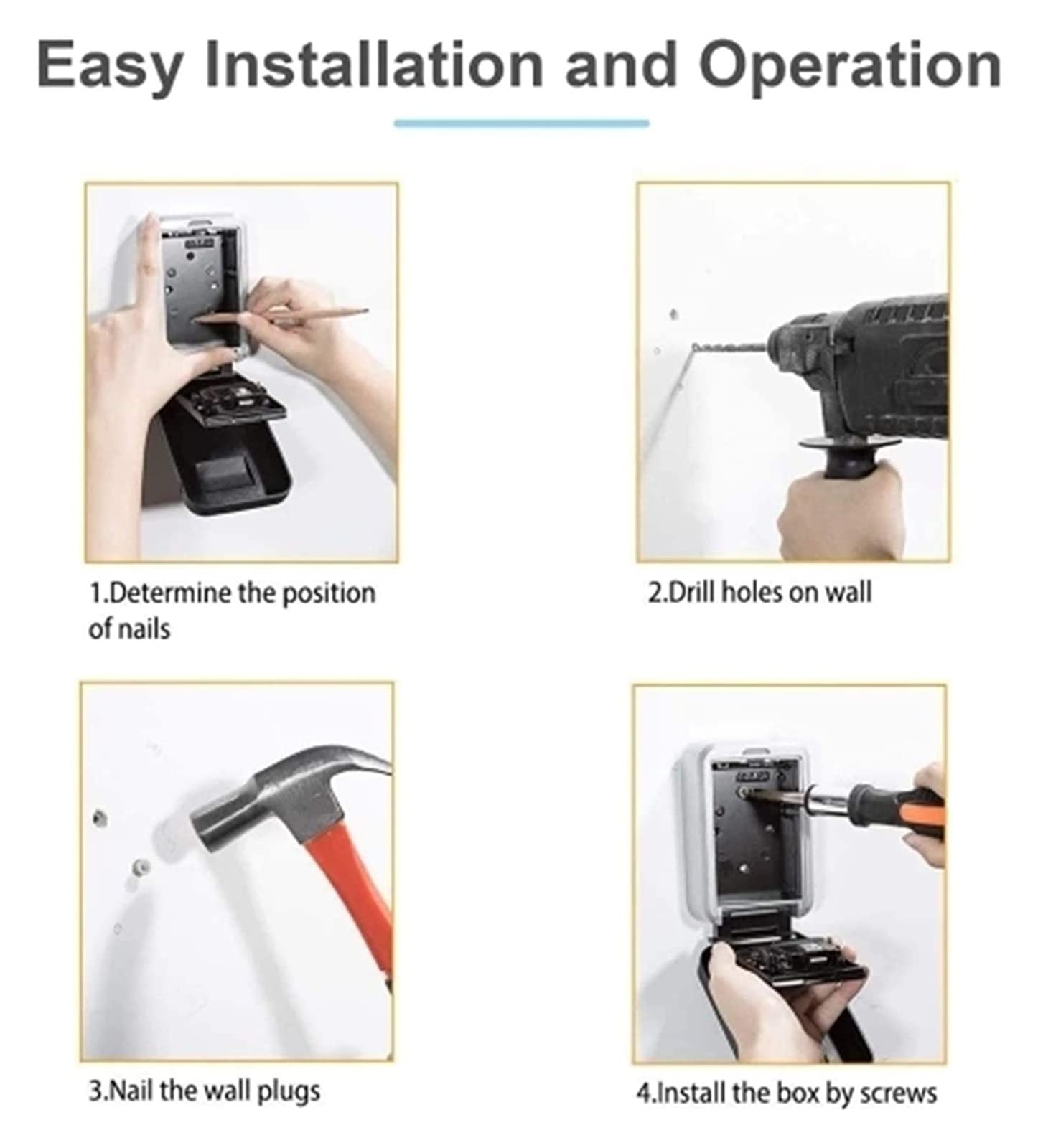 Easy Installation and Operation

1.Determine the position of nails

2.Drill holes on wall

3.Nail the wall plugs

4.Install the box by screws