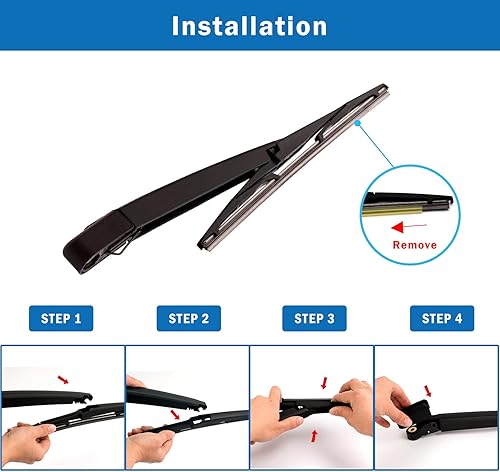 Installation

Remove

STEP 1

STEP 2

STEP 3

STEP 4