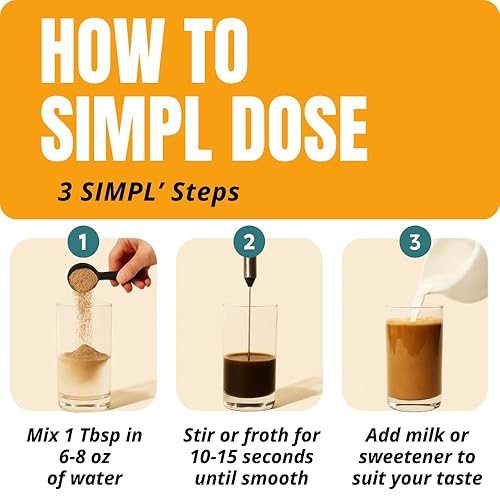 HOW TO SIMPL DOSE

3 SIMPL' Steps

1

Mix 1 Tbsp in 6-8 oz of water

2

Stir or froth for 10-15 seconds until smooth

3

Add milk or sweetener to suit your taste