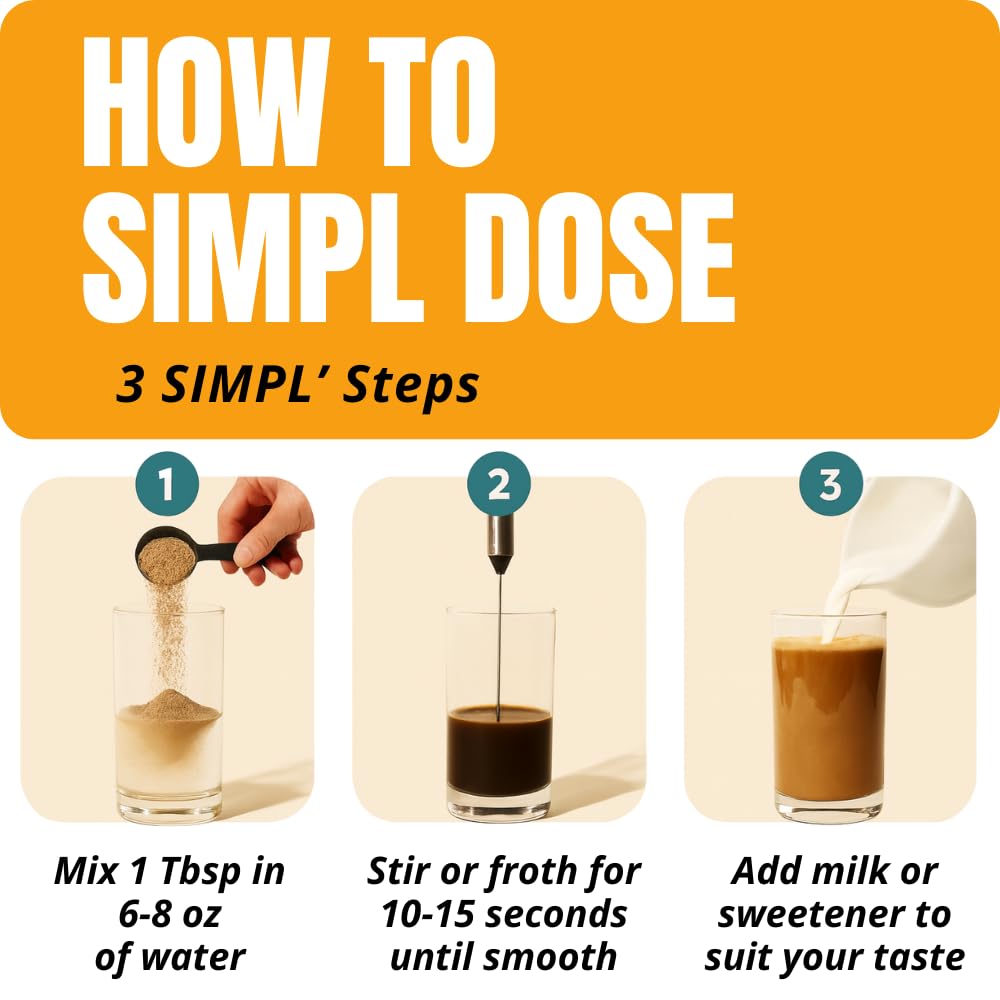 HOW TO SIMPL DOSE

3 SIMPL' Steps

1

Mix 1 Tbsp in 6-8 oz of water

2

Stir or froth for 10-15 seconds until smooth

3

Add milk or sweetener to suit your taste