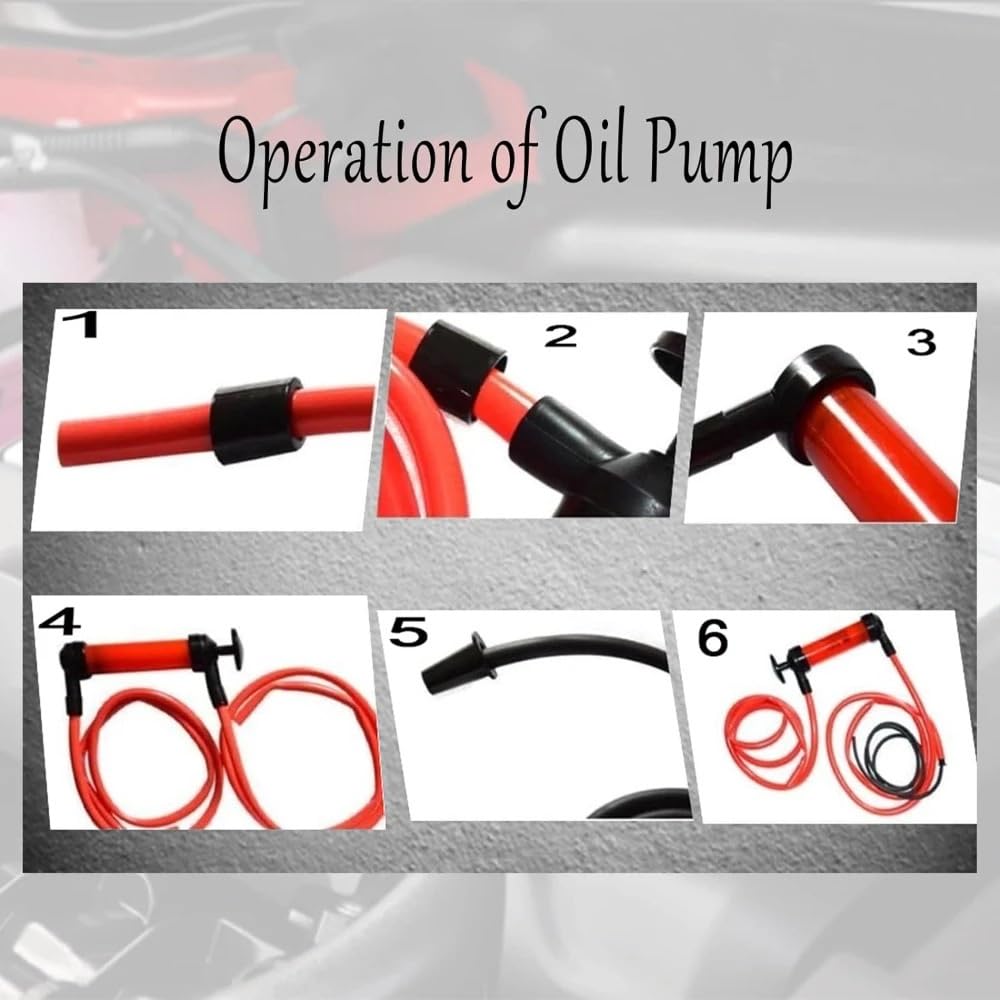 Operation of Oil Pump

1

2

3

4

5

6