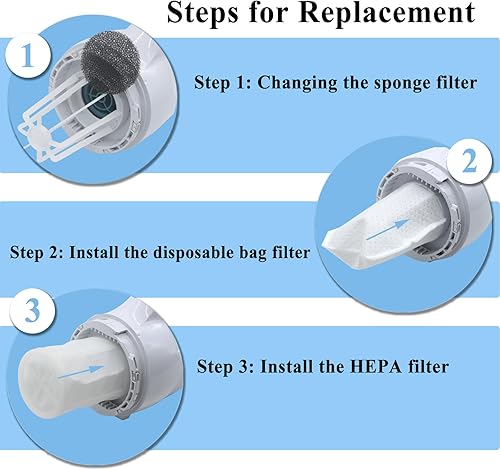 Steps for Replacement

1

Step 1: Changing the sponge filter

2

Step 2: Install the disposable bag filter

3

Step 3: Install the HEPA filter