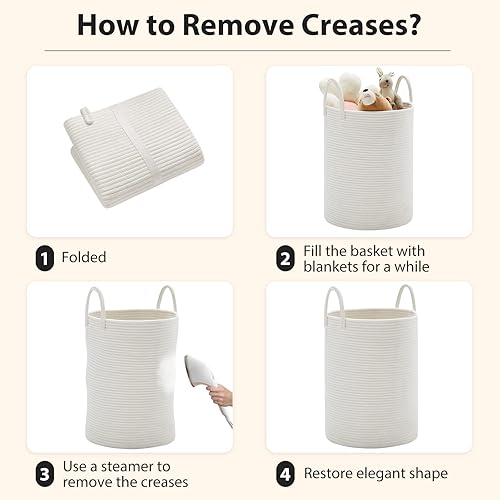 How to Remove Creases?

1 Folded

2 Fill the basket with blankets for a while

3 Use a steamer to remove the creases

4 Restore elegant shape