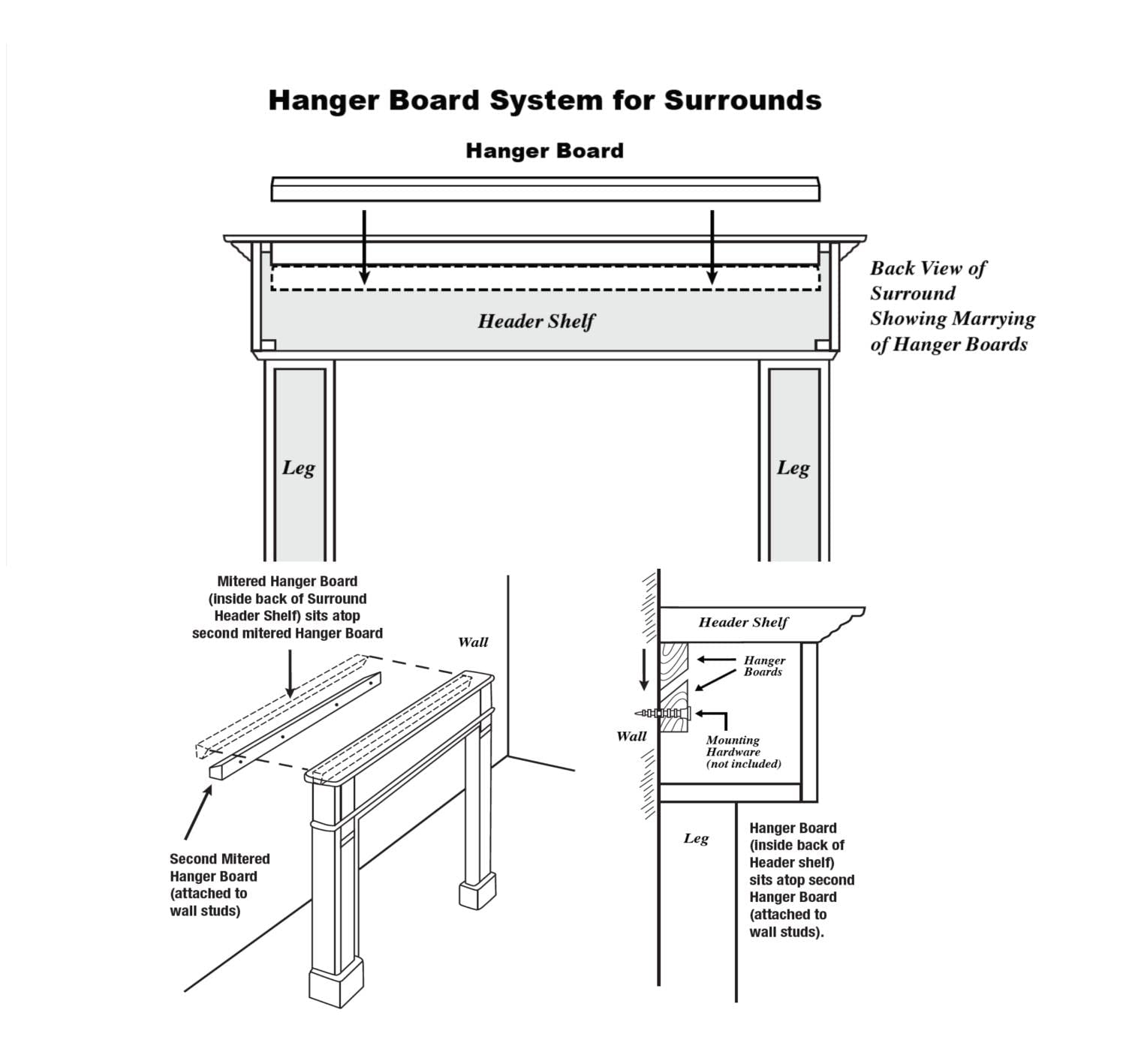 Hanger Board System for Surrounds

Hanger Board

Back View of Surround Showing Marrying of Hanger Boards

Header Shelf

Leg

Leg

Mitered Hanger Board (inside back of Surround Header Shelf) sits atop second mitered Hanger Board

Wall

Second Mitered Hanger Board (attached to wall studs)

Header Shelf

Hanger Boards

Wall

Mounting Hardware (not included)

Leg

Hanger Board (inside back of Header shelf) sits atop second Hanger Board (attached to wall studs).