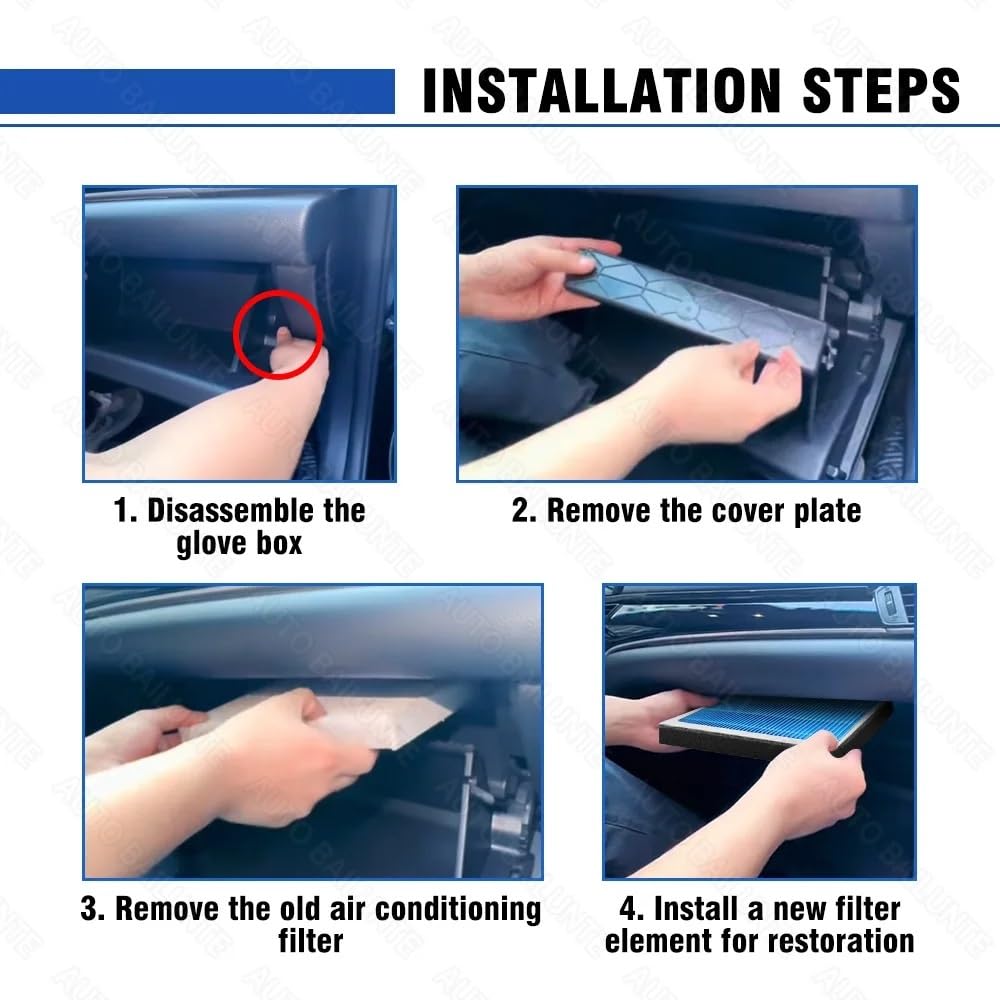 INSTALLATION STEPS

1. Disassemble the glove box

2. Remove the cover plate

3. Remove the old air conditioning filter

4. Install a new filter element for restoration