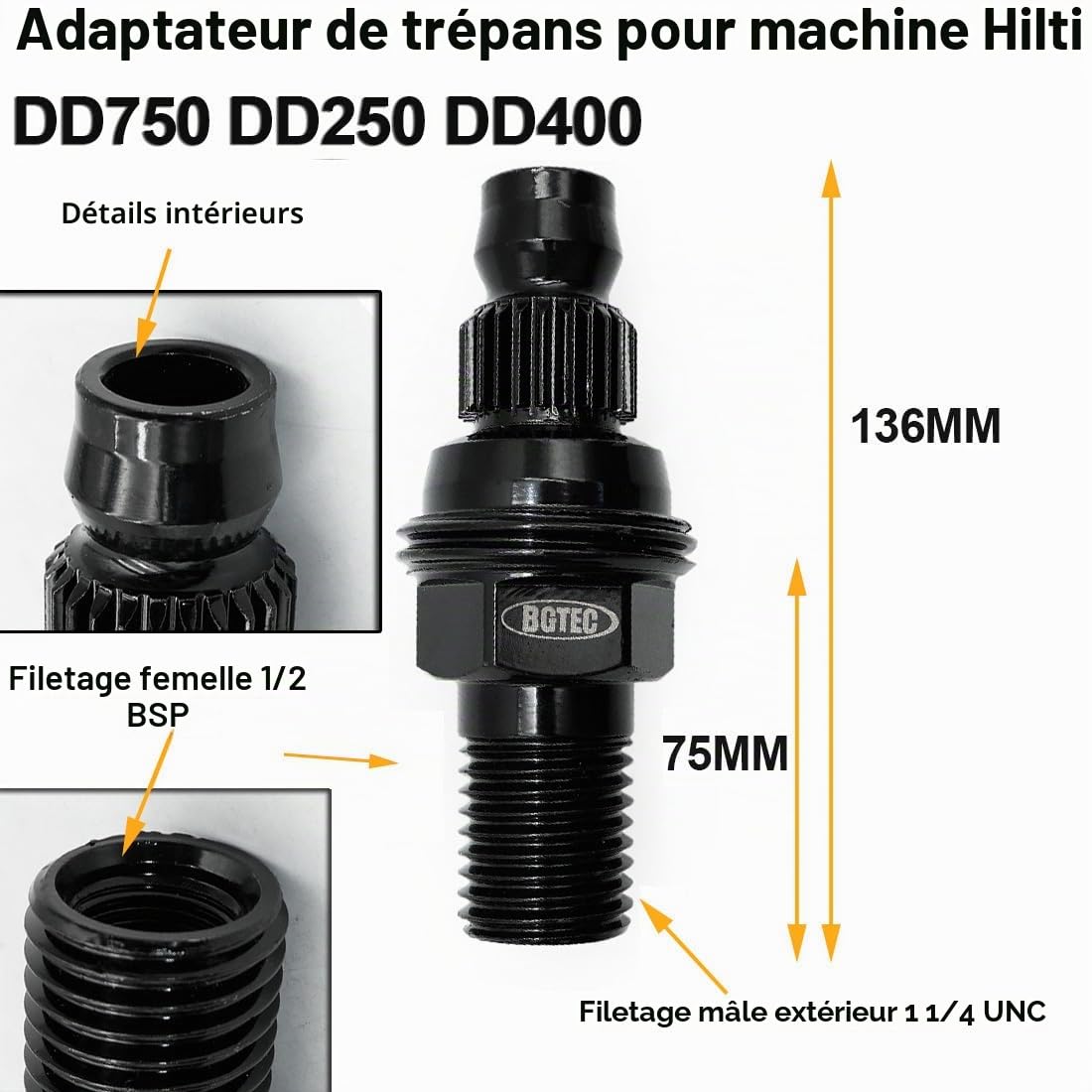 Adaptateur de trépans pour machine Hilti

DD750 DD250 DD400

Détails intérieurs

136MM

BGTEC

Filetage femelle 1/2 BSP

75MM

Filetage mâle extérieur 1 1/4 UNC