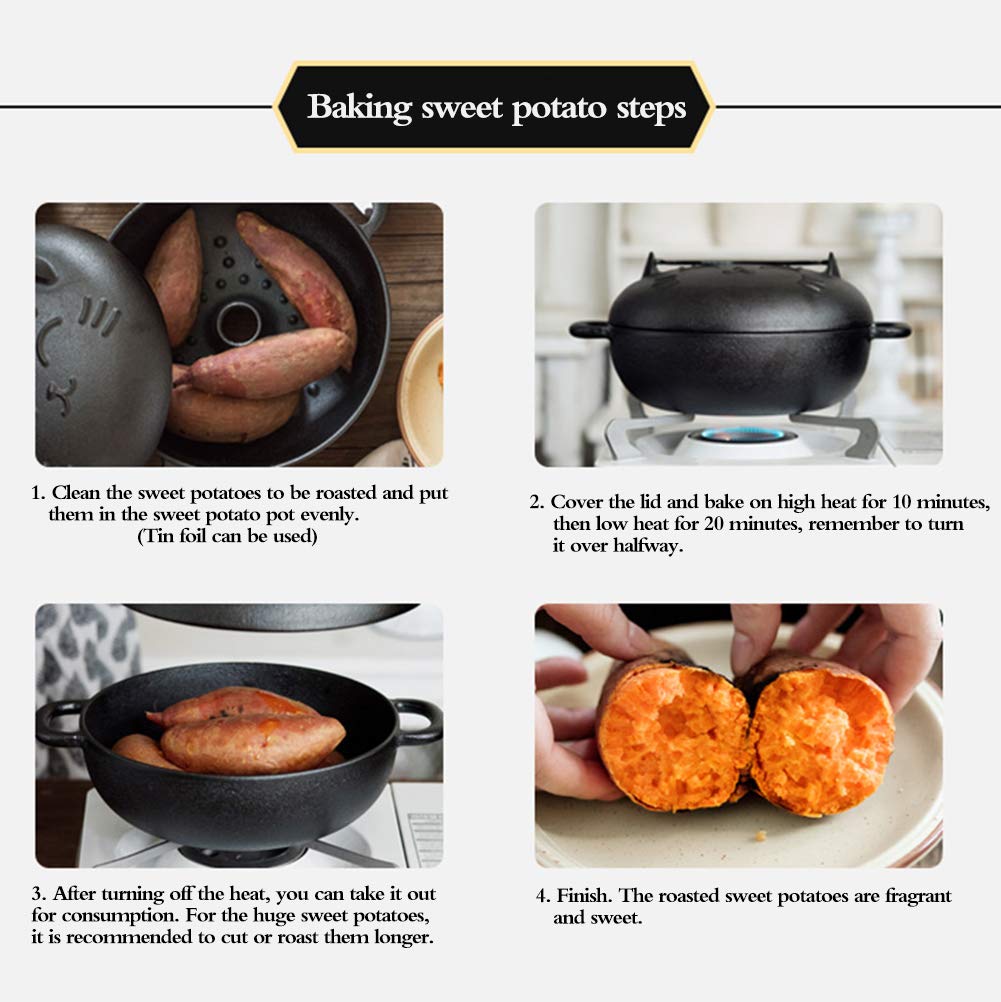 Baking sweet potato steps

1. Clean the sweet potatoes to be roasted and put them in the sweet potato pot evenly. (Tin foil can be used)

2. Cover the lid and bake on high heat for 10 minutes, then low heat for 20 minutes, remember to turn it over halfway.

3. After turning off the heat, you can take it out for consumption. For the huge sweet potatoes, it is recommended to cut or roast them longer.

4. Finish. The roasted sweet potatoes are fragrant and sweet.