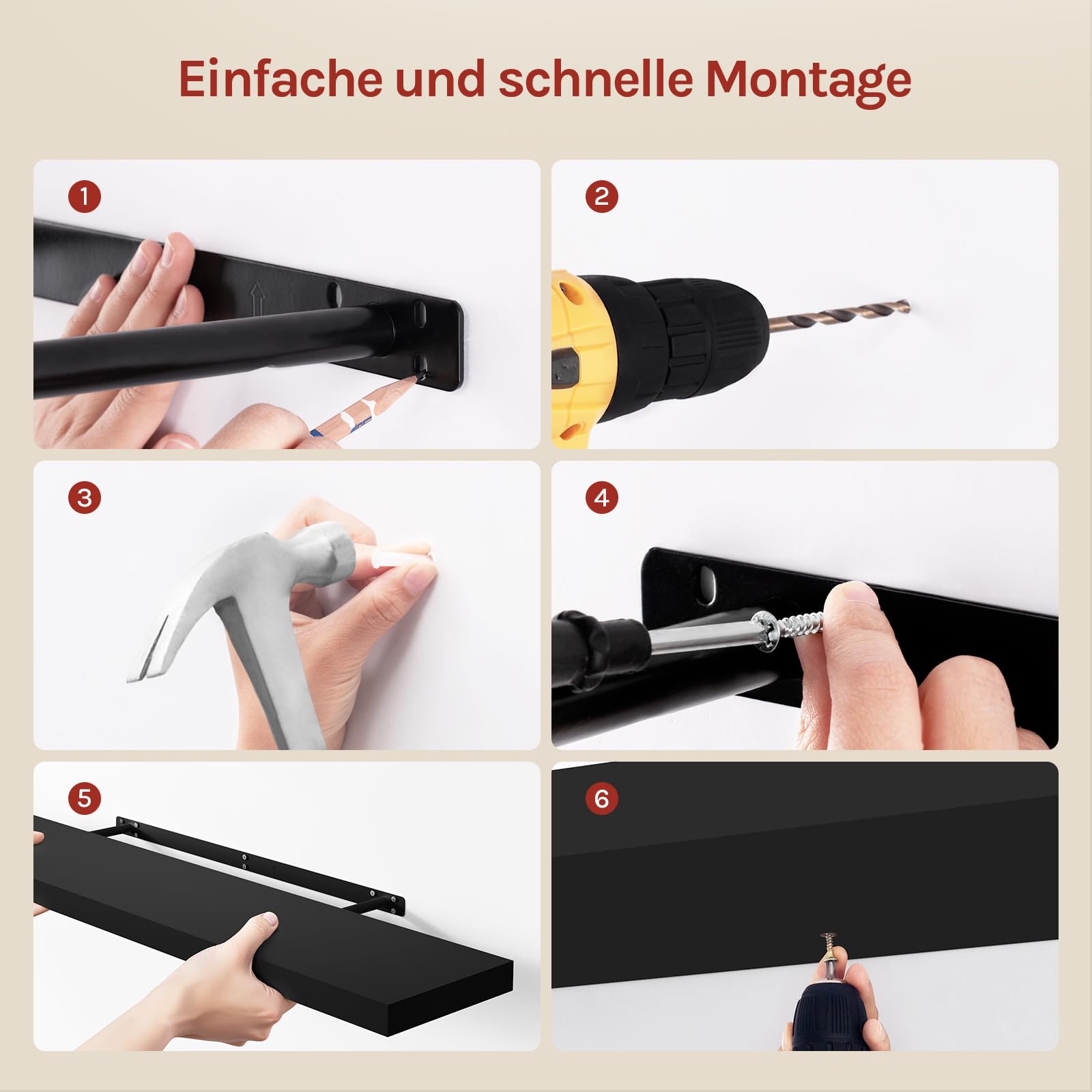 Einfache und schnelle Montage

1

2

3

4

5

6