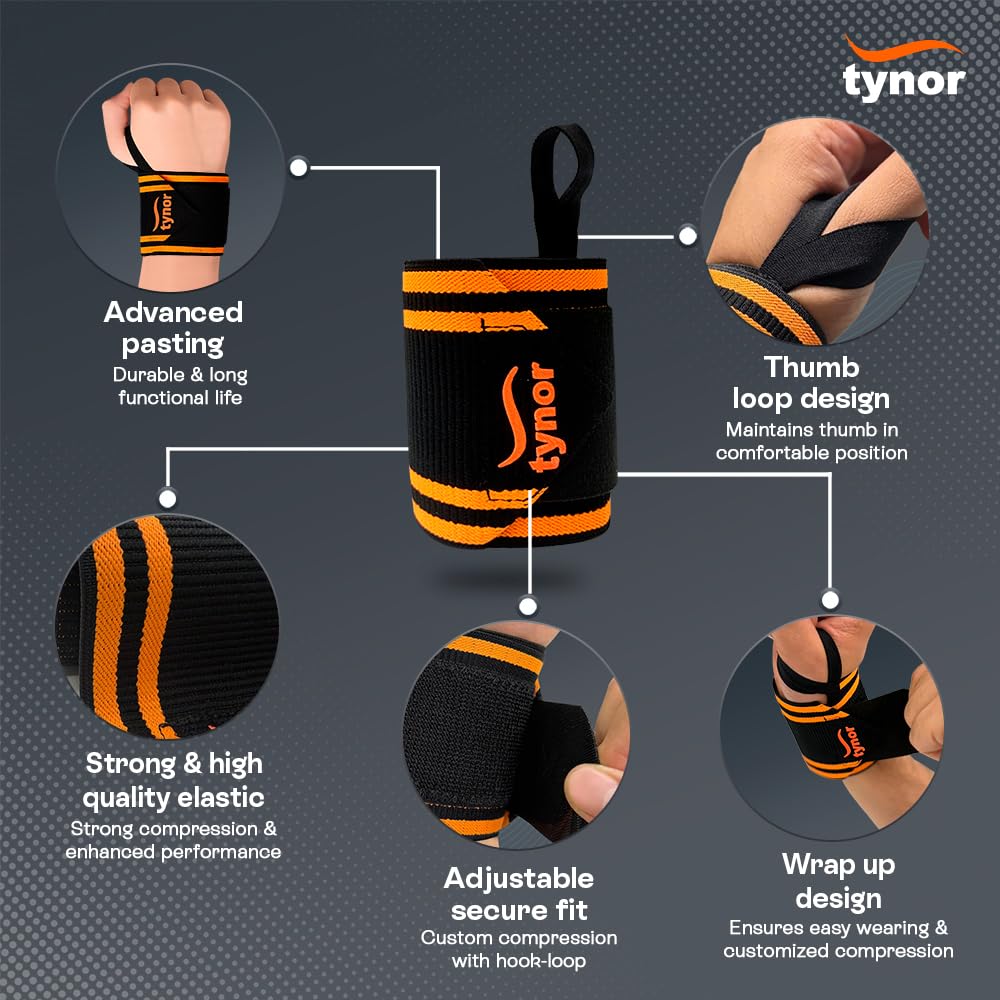 tynor

tynor

Advanced pasting
Durable & long functional life

tynor

Thumb loop design
Maintains thumb in comfortable position

Strong & high quality elastic
Strong compression & enhanced performance

Adjustable secure fit
Custom compression with hook-loop

tynor

Wrap up design
Ensures easy wearing & customized compression