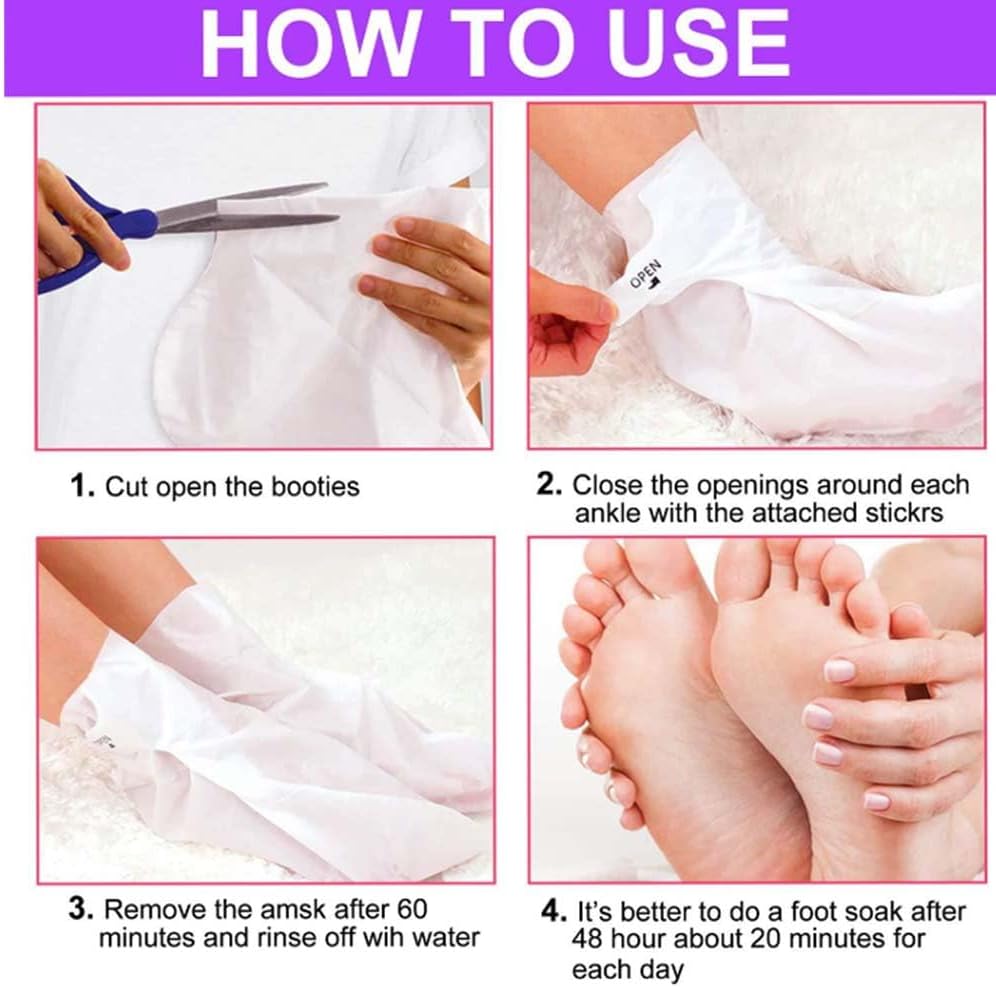 HOW TO USE

OPEN

1. Cut open the booties

2. Close the openings around each ankle with the attached stickrs

3. Remove the amsk after 60 minutes and rinse off wih water

4. It's better to do a foot soak after 48 hour about 20 minutes for each day