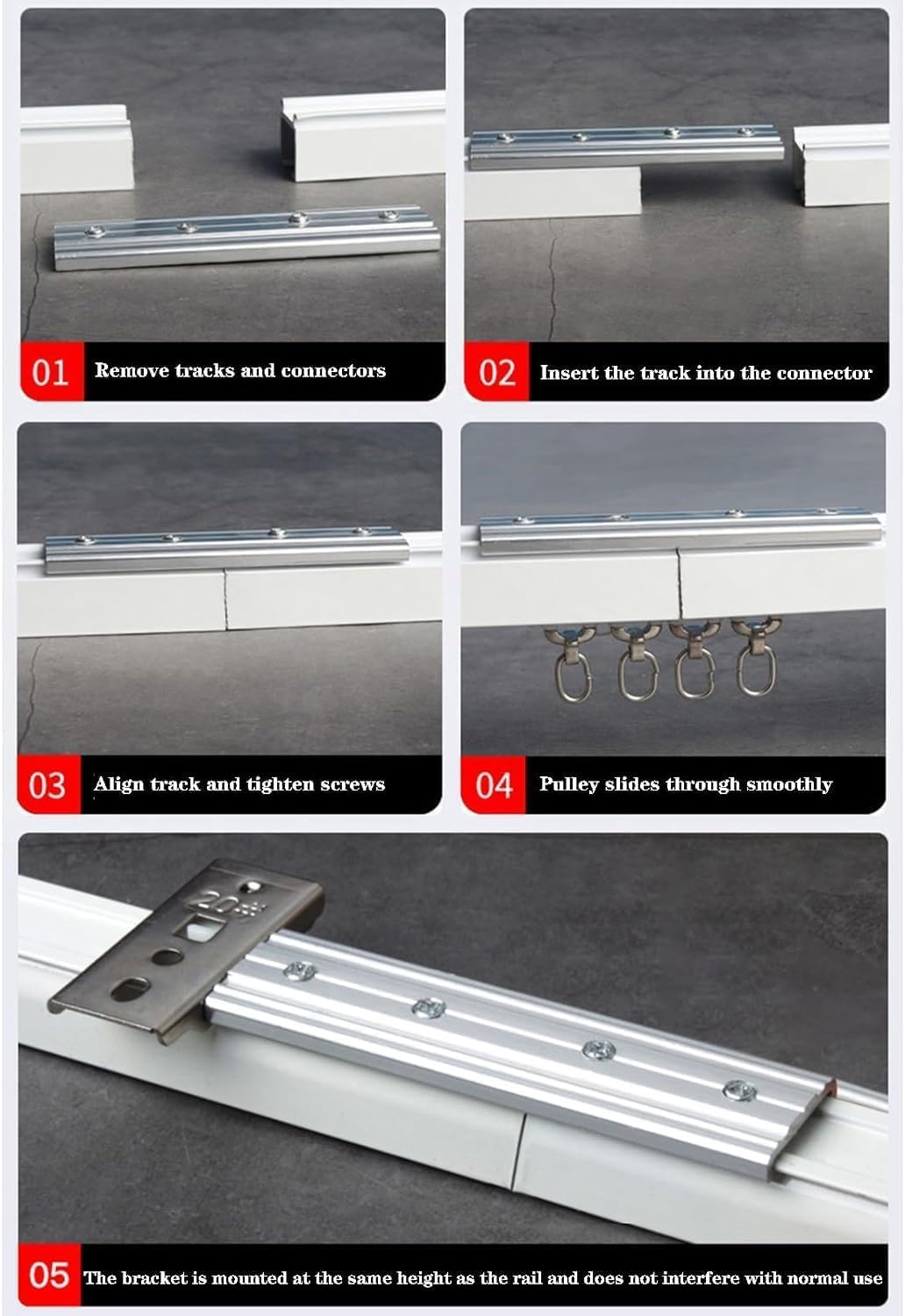 01 Remove tracks and connectors

02 Insert the track into the connector

03 Align track and tighten screws

04 Pulley slides through smoothly

20

05 The bracket is mounted at the same height as the rail and does not interfere with normal use