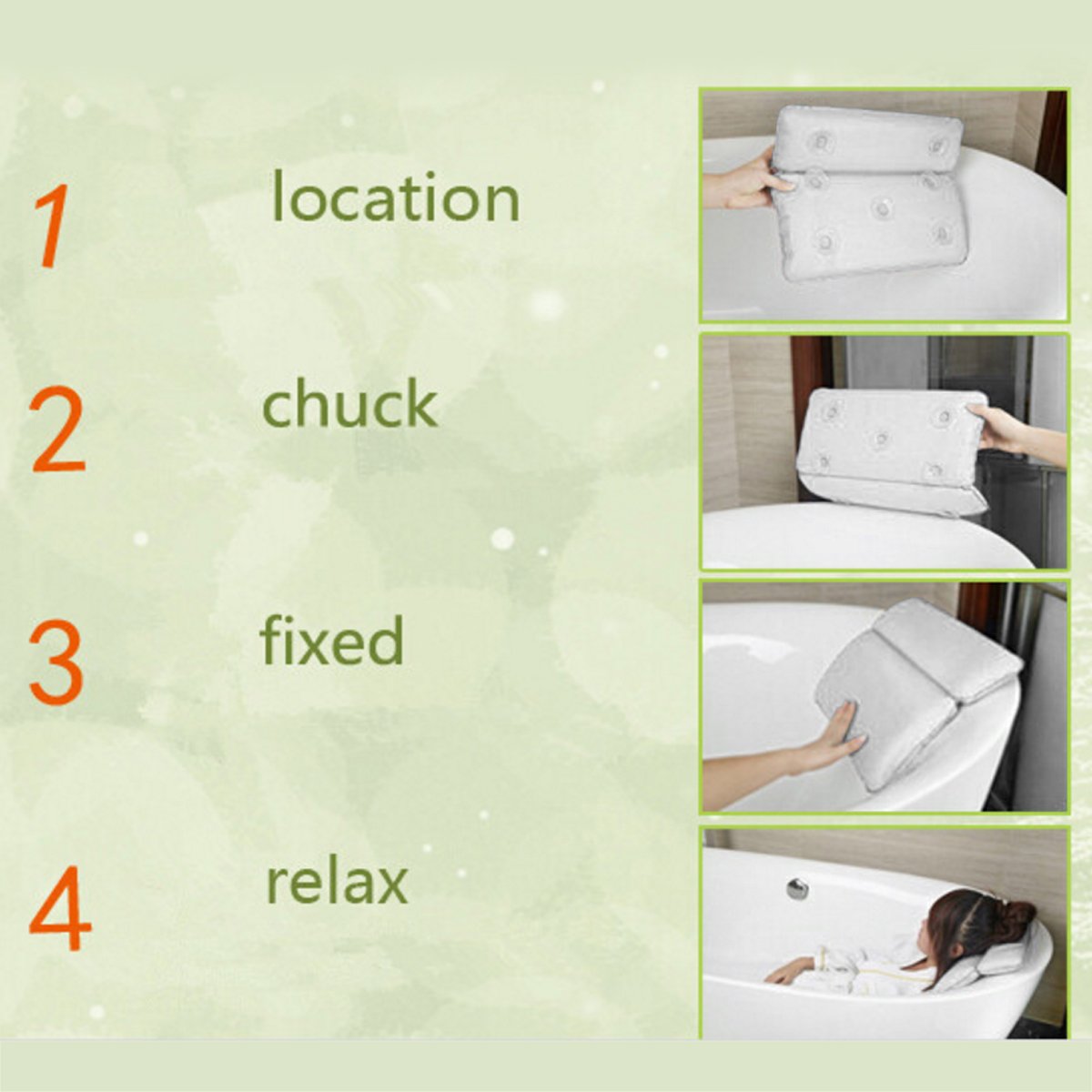 1 location

2 chuck

3 fixed

4 relax