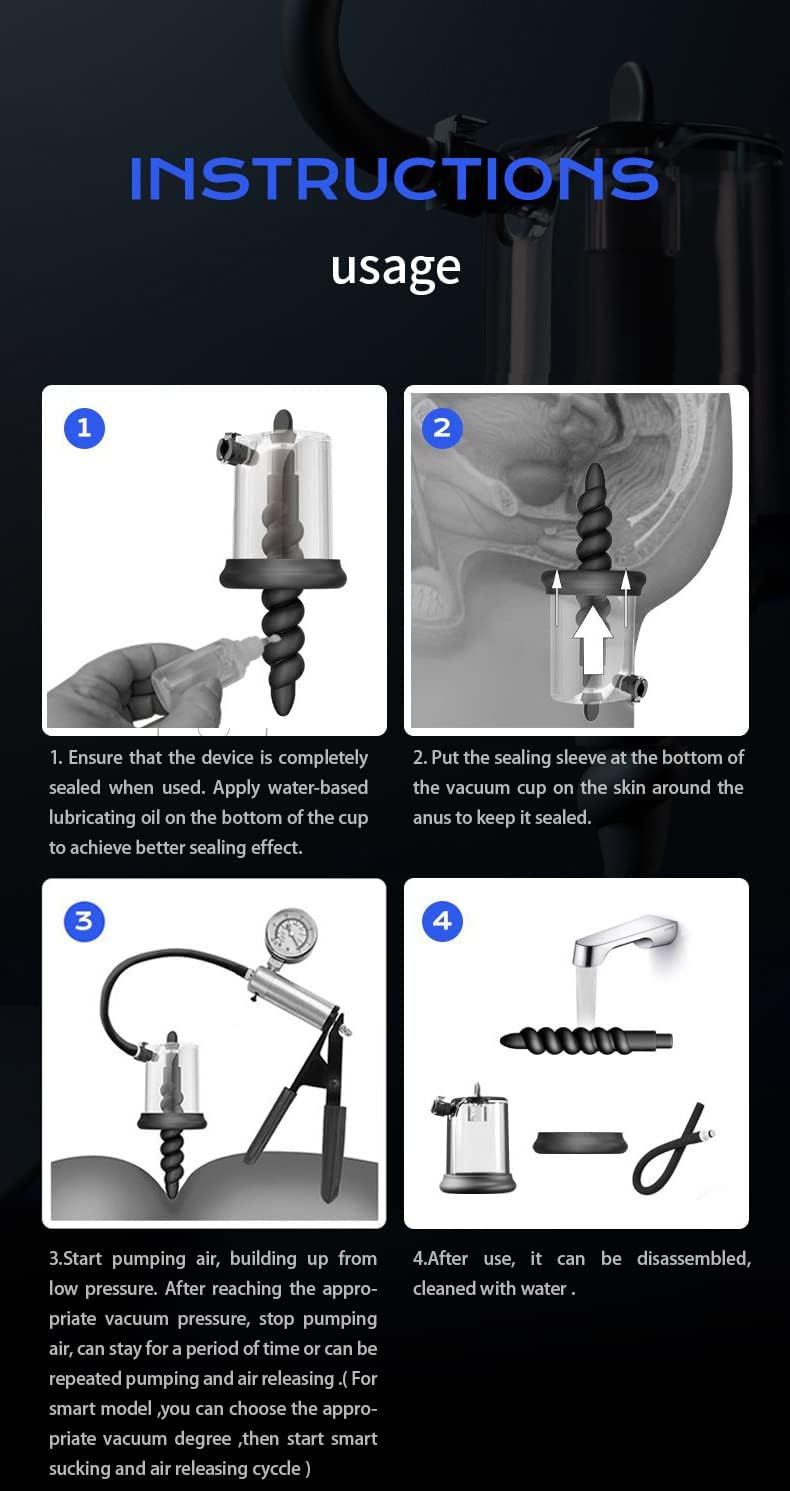 INSTRUCTIONS

usage

1

2

1. Ensure that the device is completely sealed when used. Apply water-based lubricating oil on the bottom of the cup to achieve better sealing effect.

2. Put the sealing sleeve at the bottom of the vacuum cup on the skin around the anus to keep it sealed.

3

4

3.Start pumping air, building up from low pressure. After reaching the appropriate vacuum pressure, stop pumping air, can stay for a period of time or can be repeated pumping and air releasing .( For smart model ,you can choose the appropriate vacuum degree ,then start smart sucking and air releasing cyccle )

4.After use, it can be disassembled, cleaned with water .