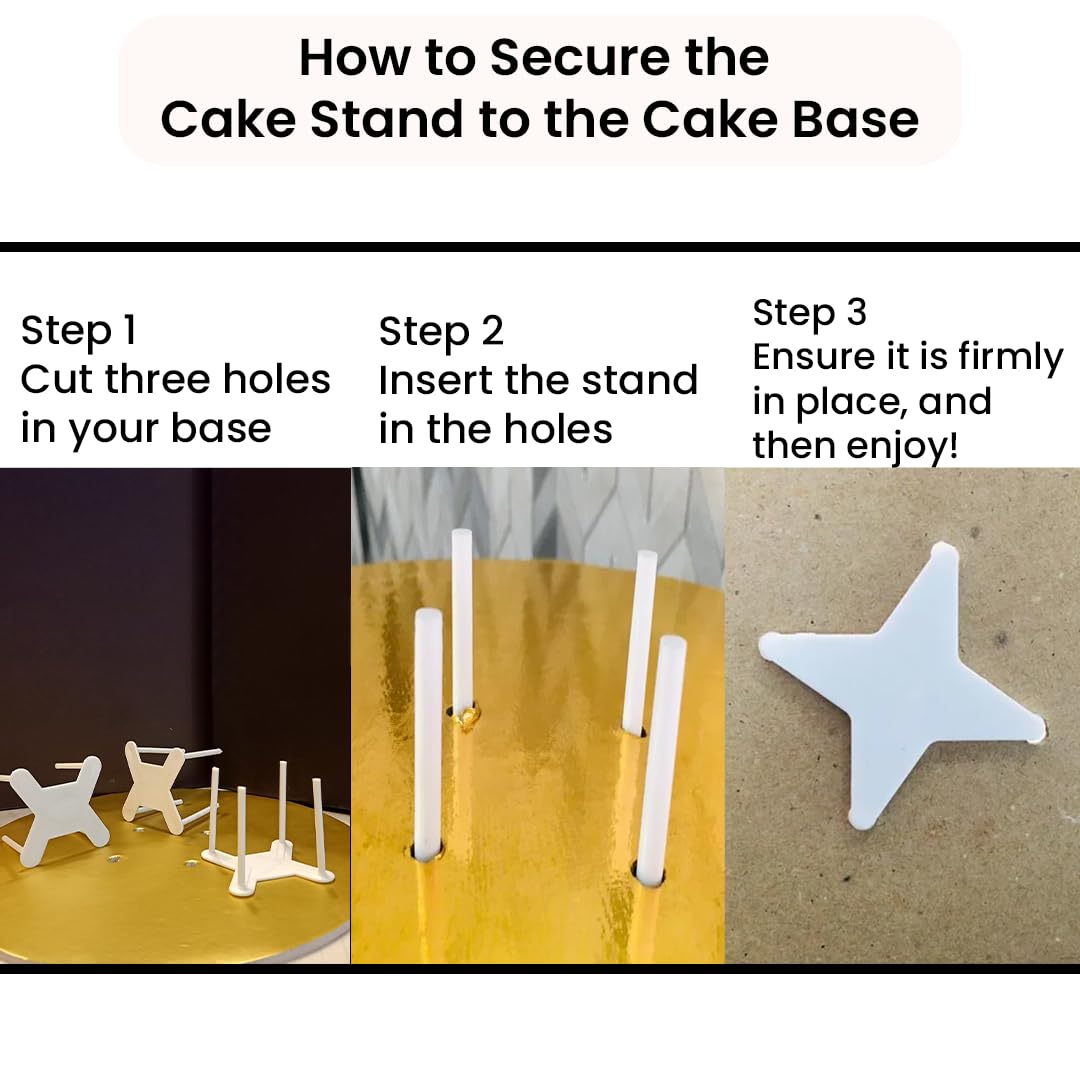 How to Secure the Cake Stand to the Cake Base

Step 1
Cut three holes in your base

Step 2
Insert the stand in the holes

Step 3
Ensure it is firmly in place, and then enjoy!