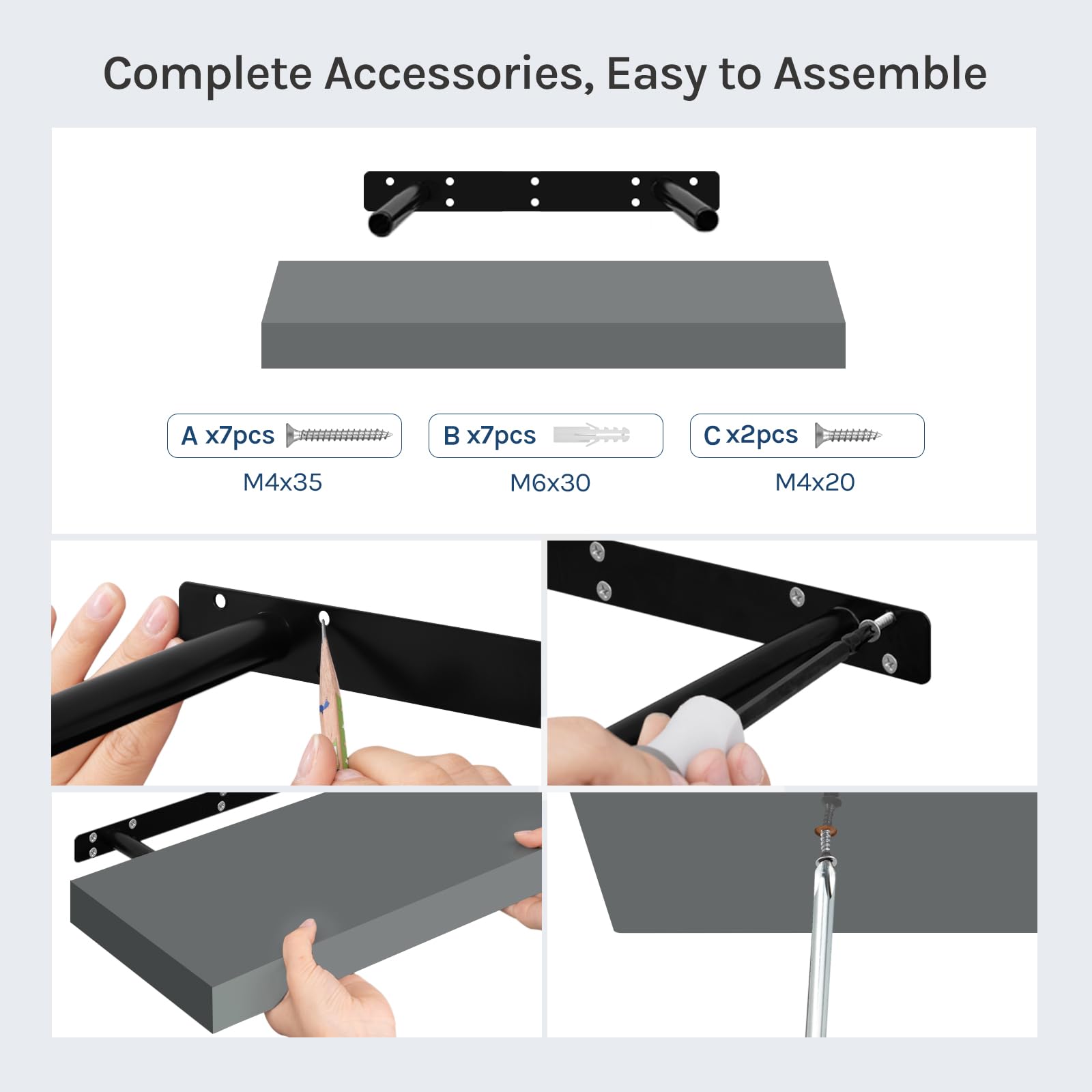 Complete Accessories, Easy to Assemble

A x7pcs
M4x35

B x7pcs
M6x30

C x2pcs
M4x20