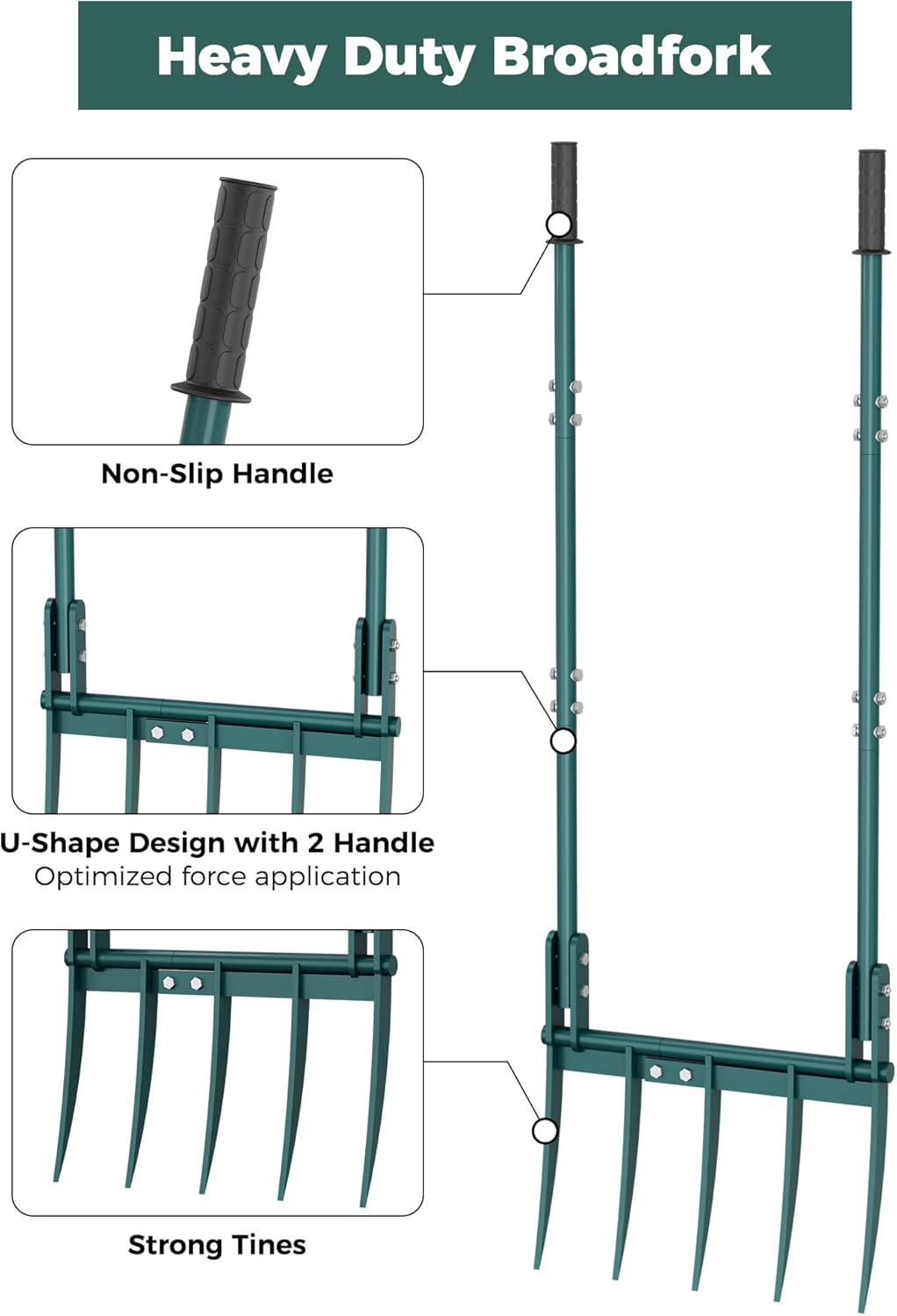 Heavy Duty Broadfork

Non-Slip Handle

U-Shape Design with 2 Handle
Optimized force application

Strong Tines