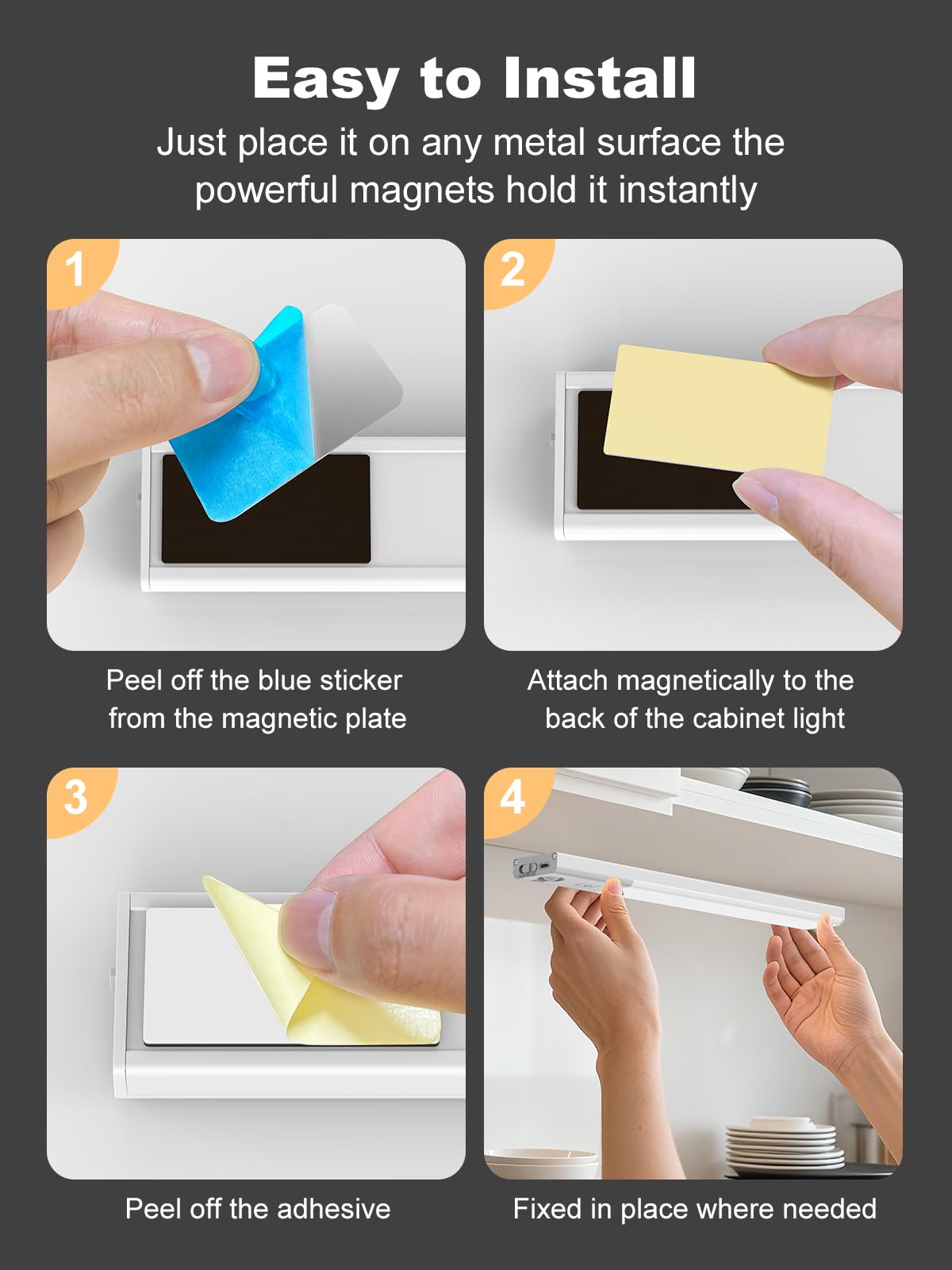 Easy to Install

Just place it on any metal surface the powerful magnets hold it instantly

1

Peel off the blue sticker from the magnetic plate

2

Attach magnetically to the back of the cabinet light

3

Peel off the adhesive

4

Fixed in place where needed