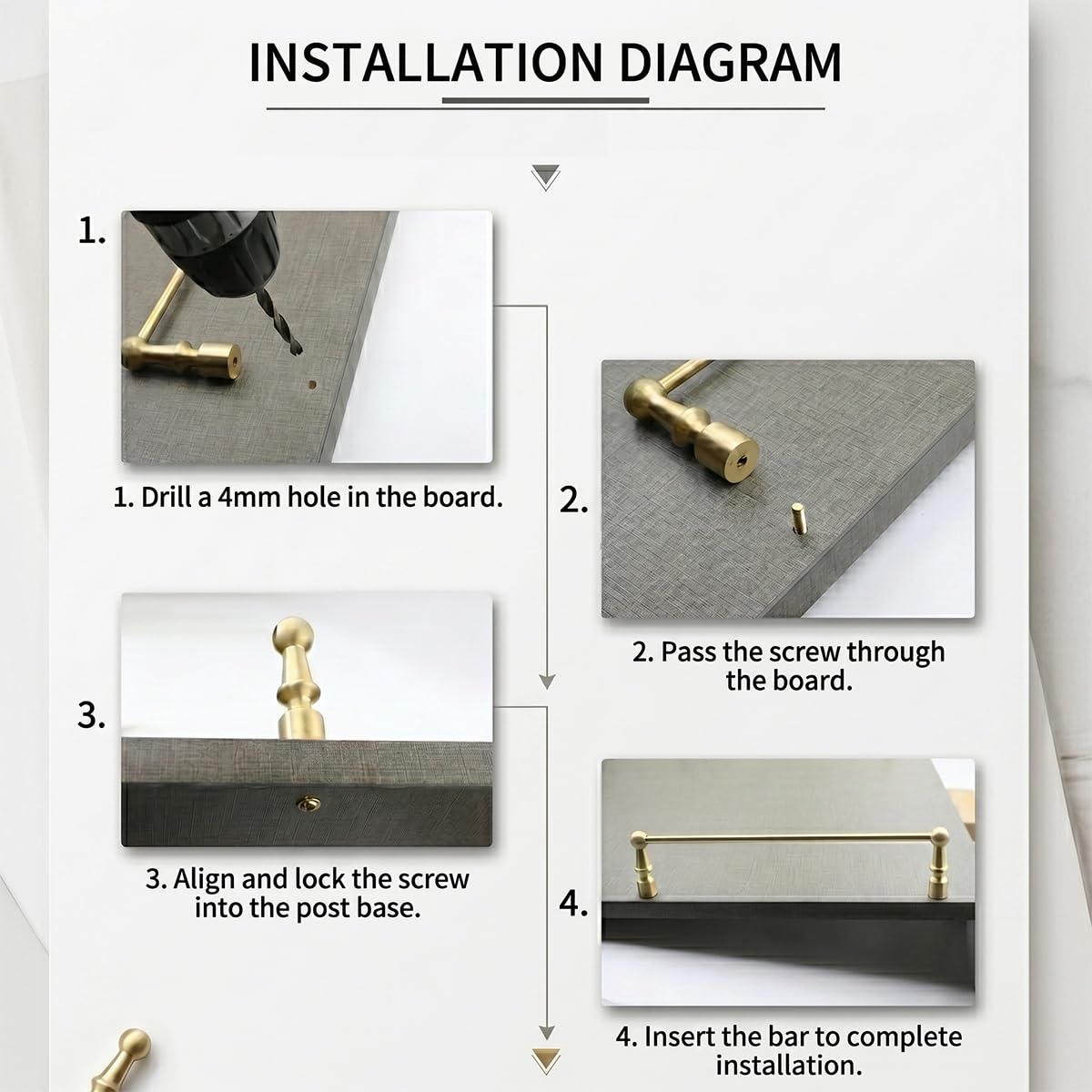 INSTALLATION DIAGRAM

1.

1. Drill a 4mm hole in the board.

2.

2. Pass the screw through the board.

3.

3. Align and lock the screw into the post base.

4.

4. Insert the bar to complete installation.