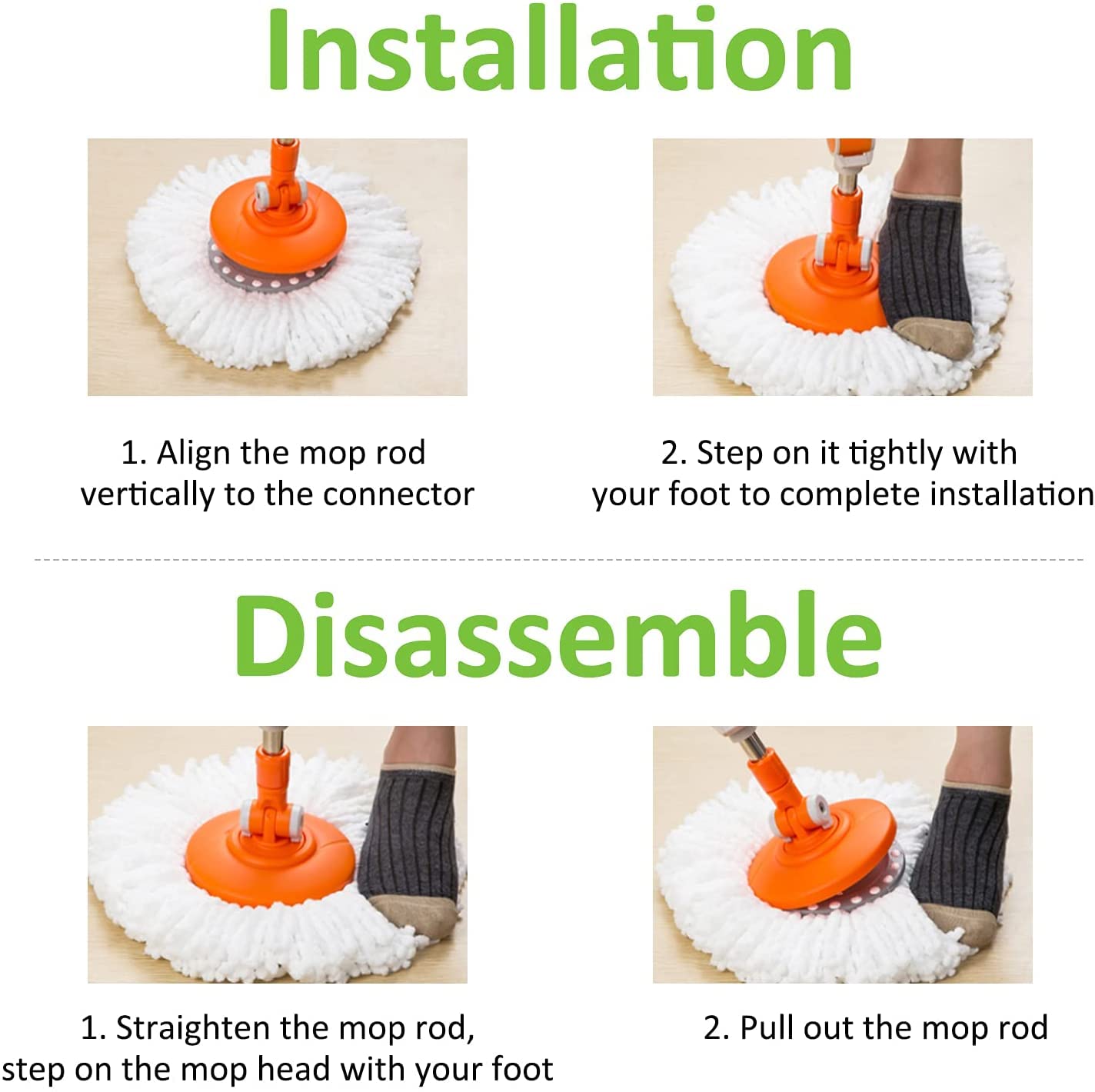 Installation

1. Align the mop rod vertically to the connector

2. Step on it tightly with your foot to complete installation

Disassemble

1. Straighten the mop rod, step on the mop head with your foot

2. Pull out the mop rod