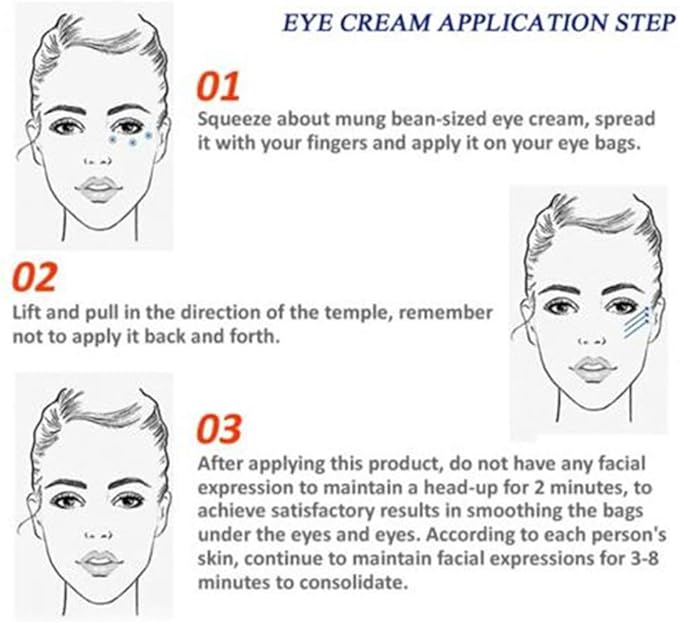 EYE CREAM APPLICATION STEP

01
Squeeze about mung bean-sized eye cream, spread it with your fingers and apply it on your eye bags.

02
Lift and pull in the direction of the temple, remember not to apply it back and forth.

03
After applying this product, do not have any facial expression to maintain a head-up for 2 minutes, to achieve satisfactory results in smoothing the bags under the eyes and eyes. According to each person's skin, continue to maintain facial expressions for 3-8 minutes to consolidate.