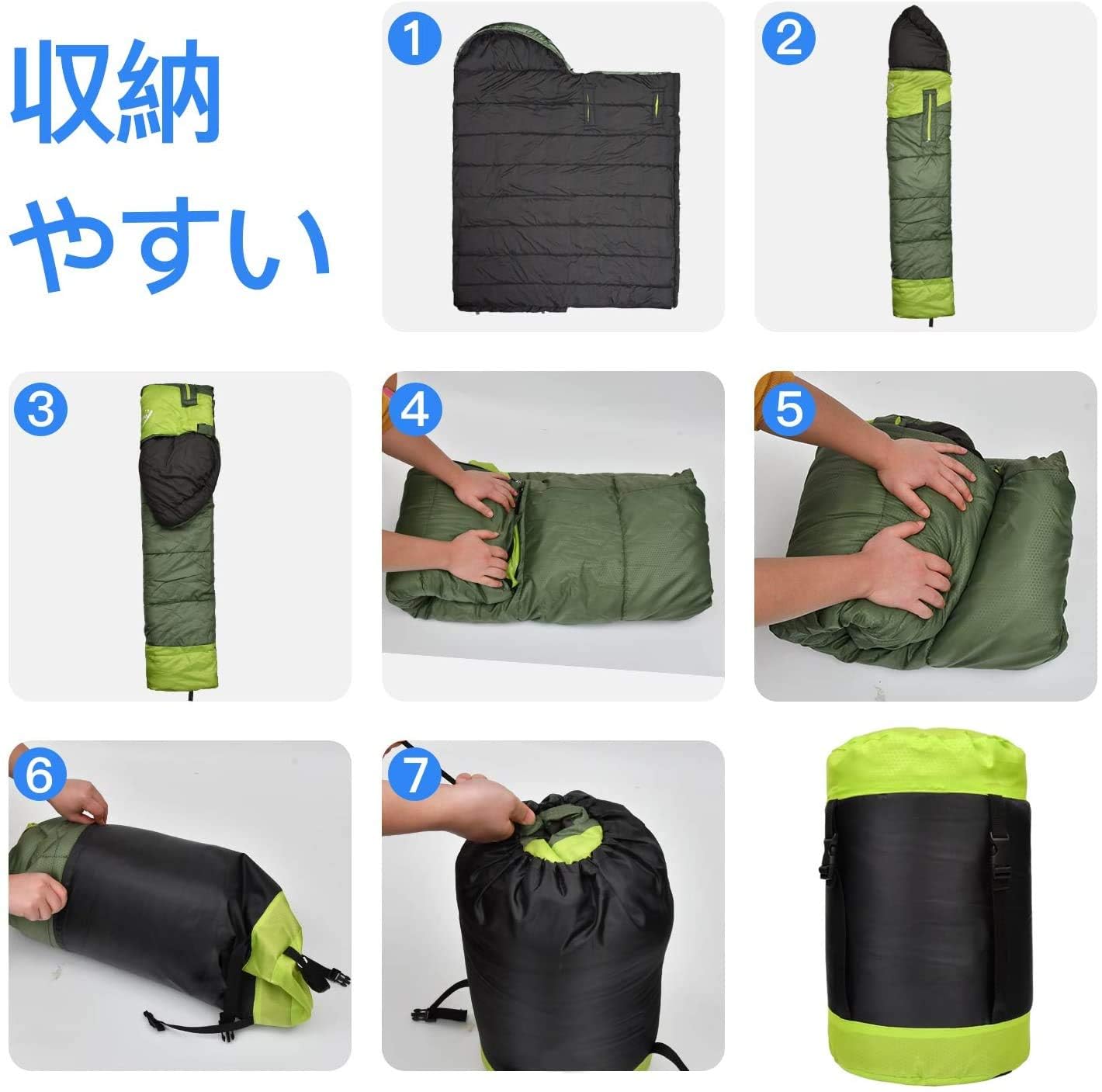 収納
やすい

1

2

3

4

5

6

7