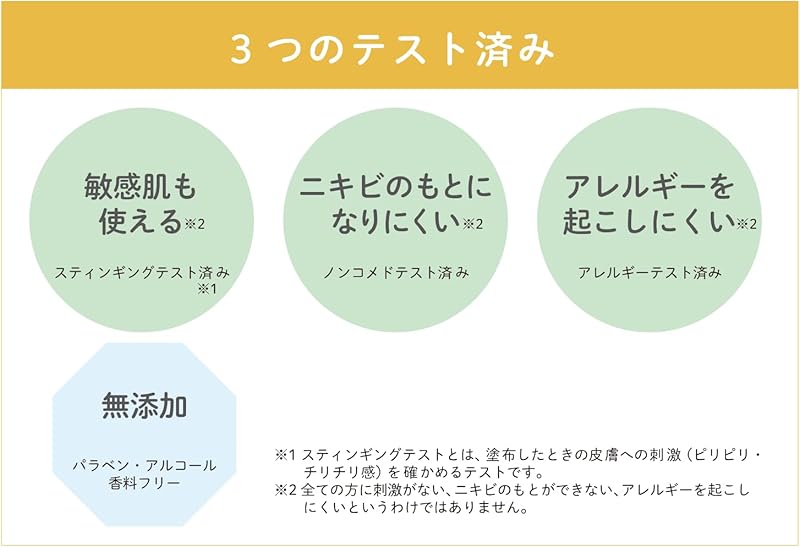 3つのテスト済み

敏感肌も
使える※2

スティンギングテスト済み
※1

ニキビのもとに
なりにくい※2

ノンコメドテスト済み

アレルギーを
起こしにくい※2

アレルギーテスト済み

無添加

パラベン・アルコール
香料フリー

※1 スティンギングテストとは、塗布したときの皮膚への刺激（ピリピリ・チリチリ感）を確かめるテストです。
※2 全ての方に刺激がない、ニキビのもとができない、アレルギーを起こしにくいというわけではありません。