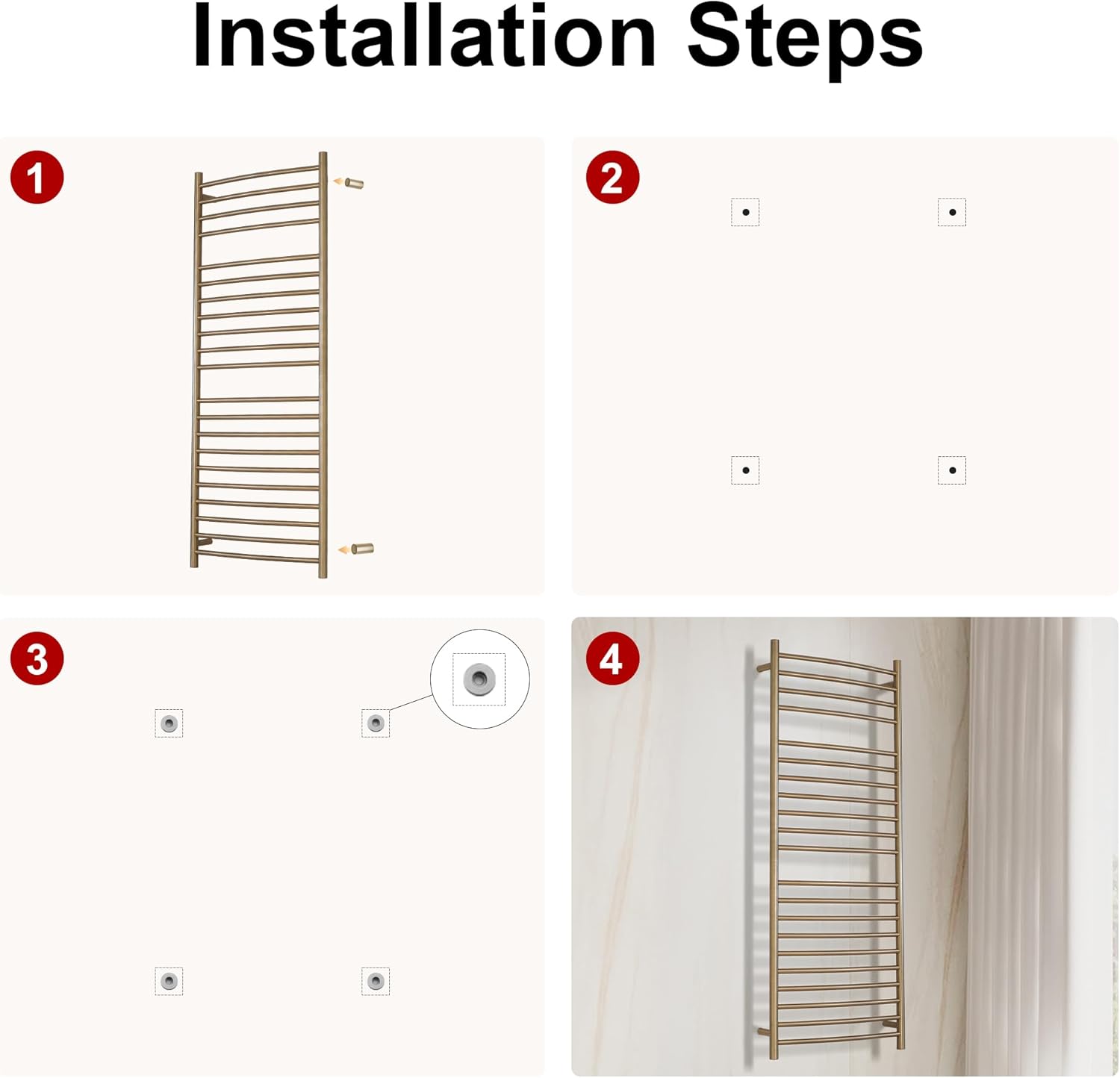 Installation Steps

1

2

3

4