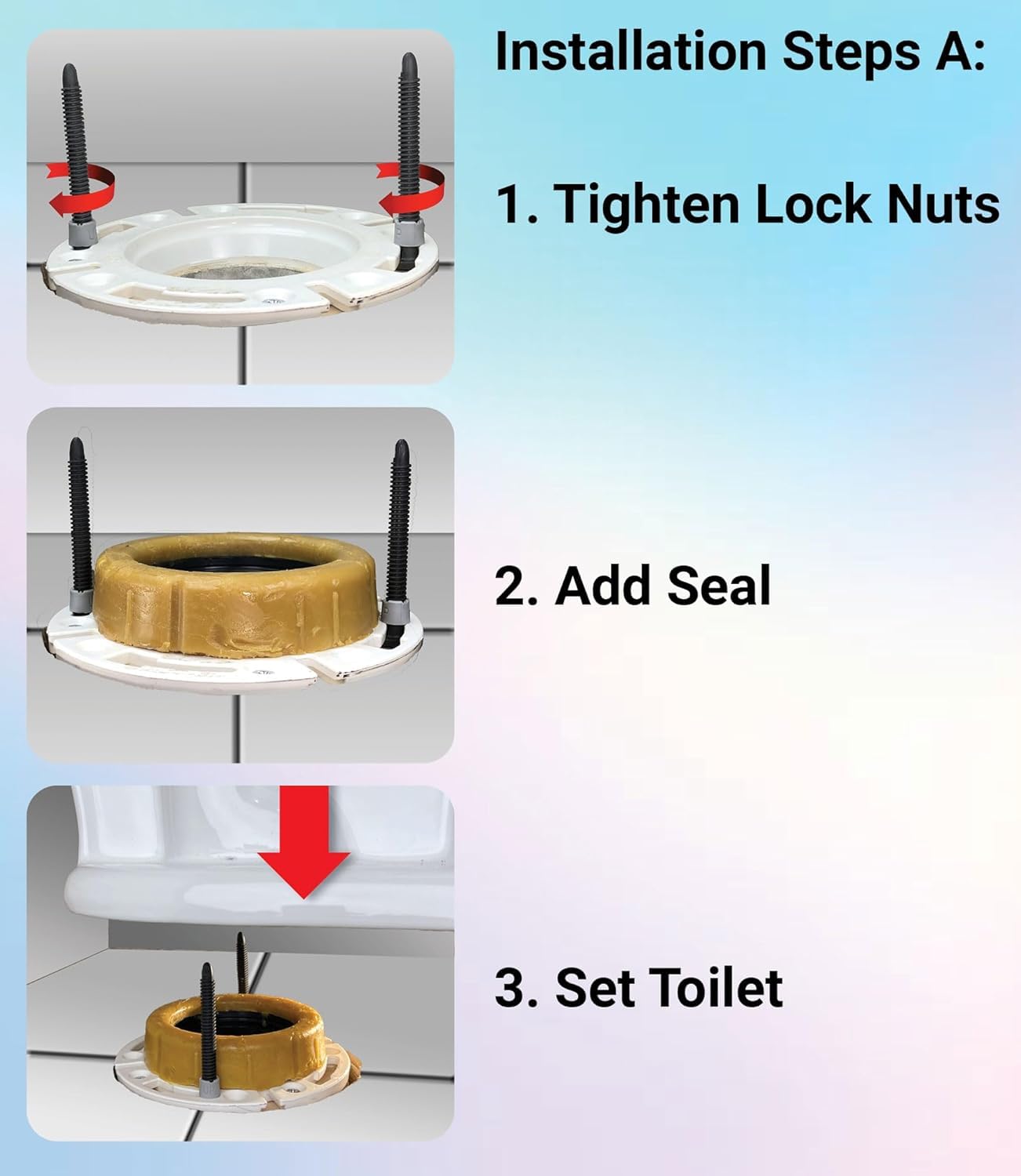 Installation Steps A:

1. Tighten Lock Nuts

2. Add Seal

3. Set Toilet