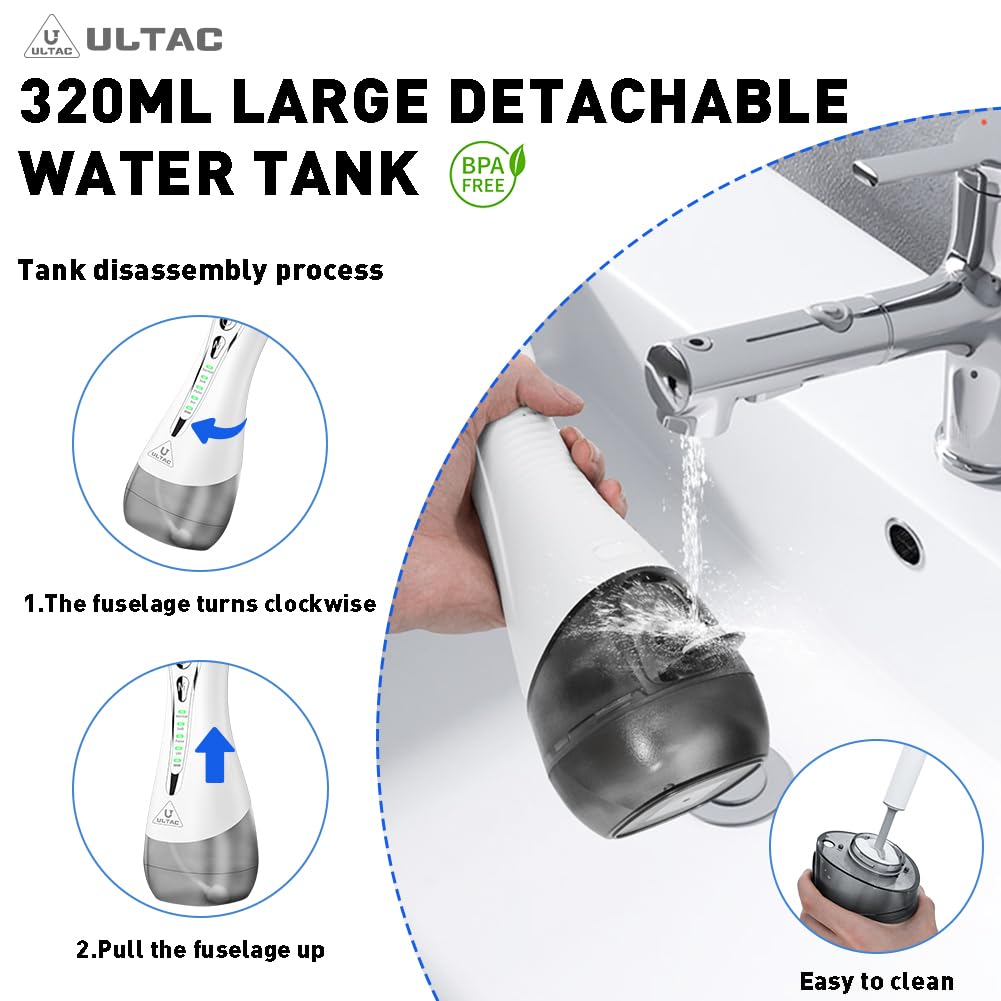 ULTAC ULTAC

320ML LARGE DETACHABLE WATER TANK

BPA FREE

Tank disassembly process

ULTAC

1.The fuselage turns clockwise

ULTAC

2.Pull the fuselage up

Easy to clean