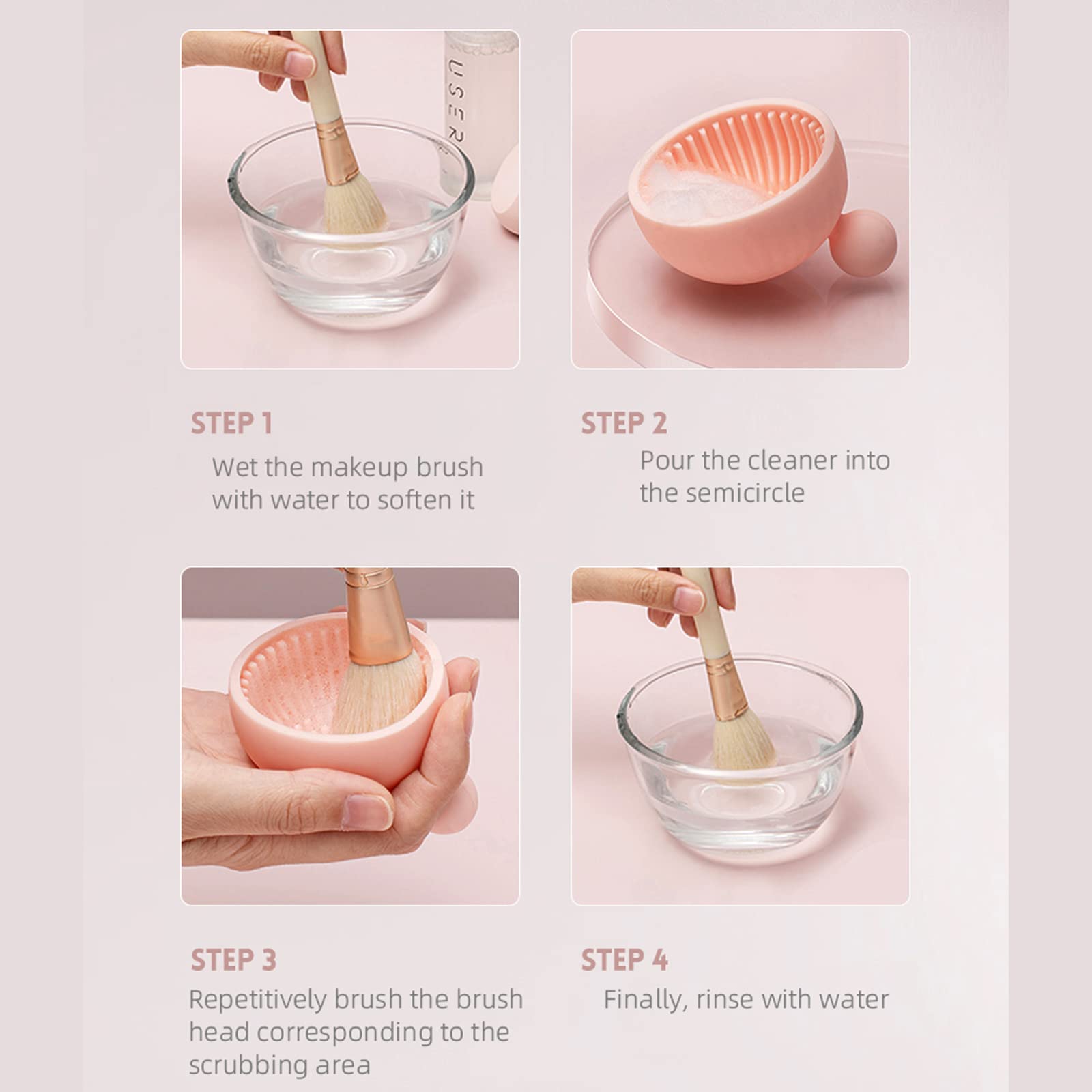 USER

STEP 1
Wet the makeup brush with water to soften it

STEP 2
Pour the cleaner into the semicircle

STEP 3
Repetitively brush the brush head corresponding to the scrubbing area

STEP 4
Finally, rinse with water