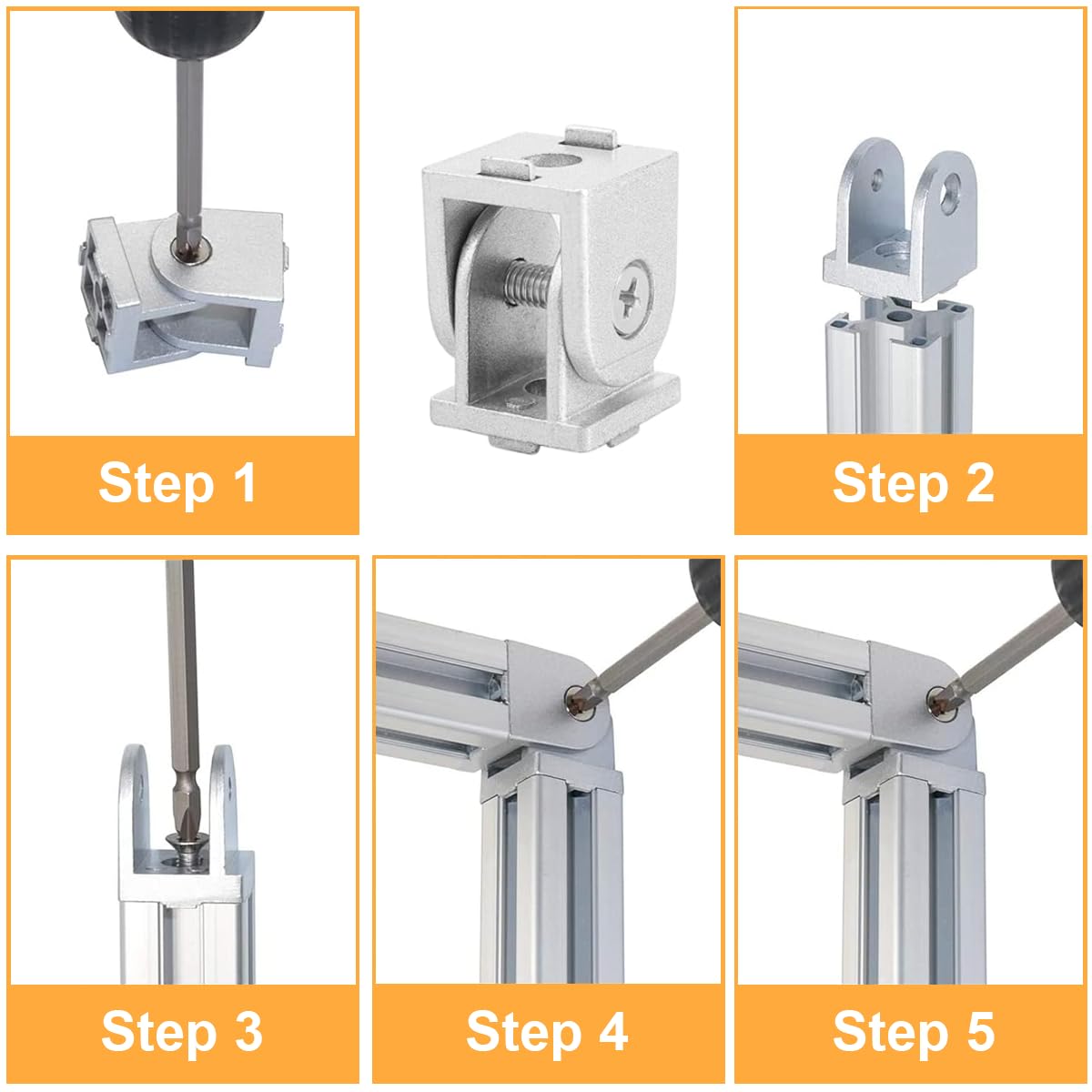 Step 1

Step 2

Step 3

Step 4

Step 5