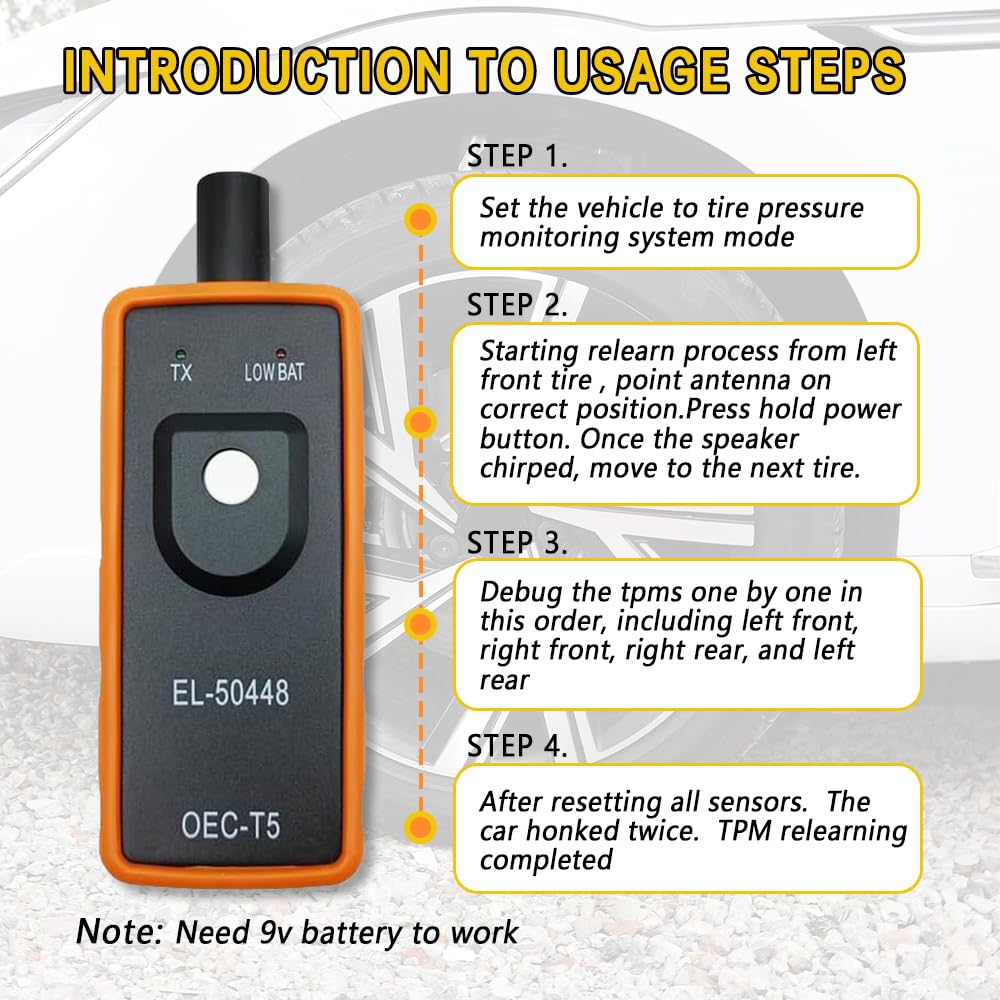 INTRODUCTION TO USAGE STEPS

TX LOW BAT

EL-50448

OEC-T5

STEP 1.

Set the vehicle to tire pressure monitoring system mode

STEP 2.

Starting relearn process from left front tire , point antenna on correct position.Press hold power button. Once the speaker chirped, move to the next tire.

STEP 3.

Debug the tpms one by one in this order, including left front, right front, right rear, and left rear

STEP 4.

After resetting all sensors. The car honked twice. TPM relearning completed

Note: Need 9v battery to work