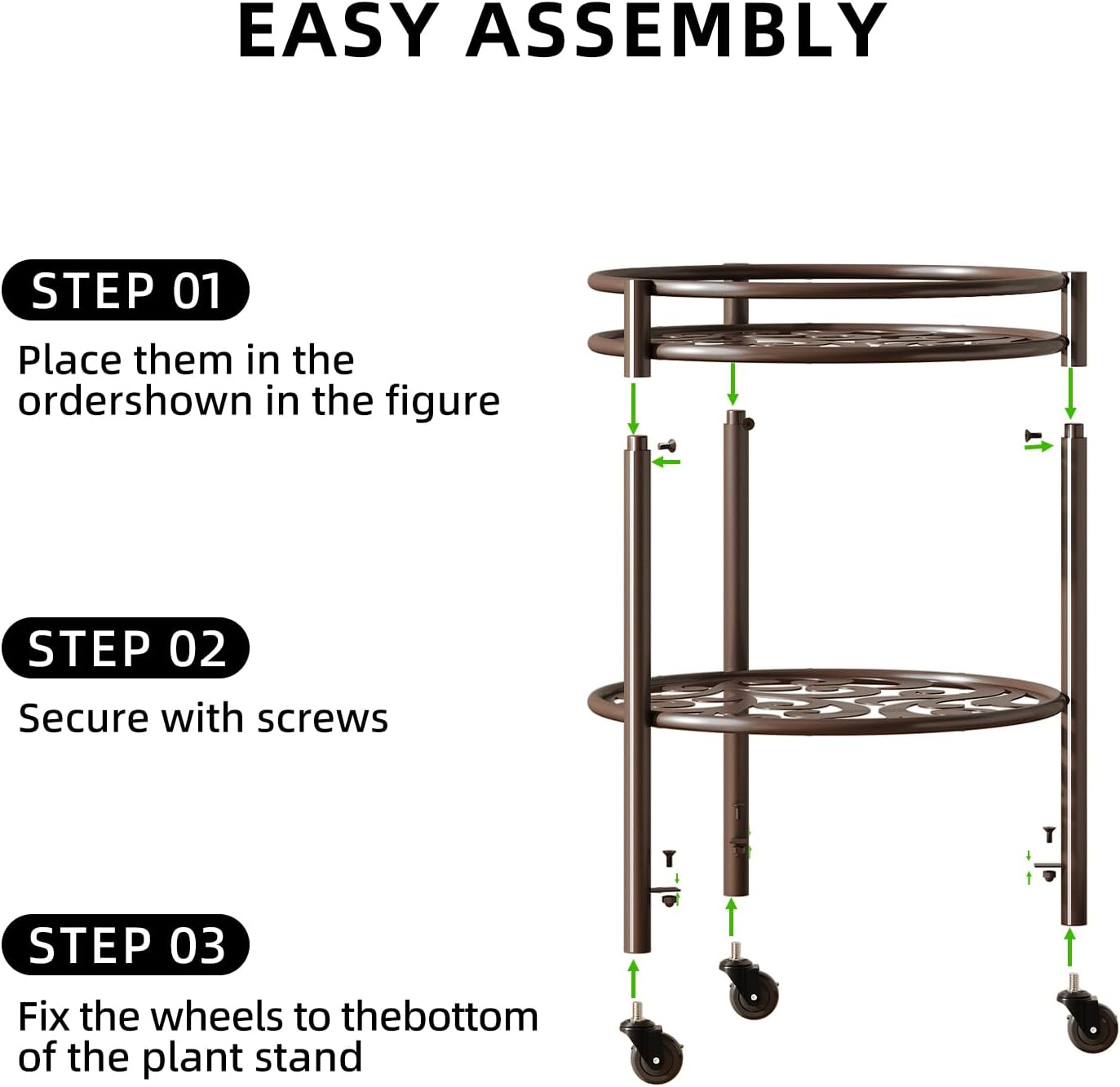 EASY ASSEMBLY

STEP 01

Place them in the ordershown in the figure

STEP 02

Secure with screws

STEP 03

Fix the wheels to thebottom of the plant stand