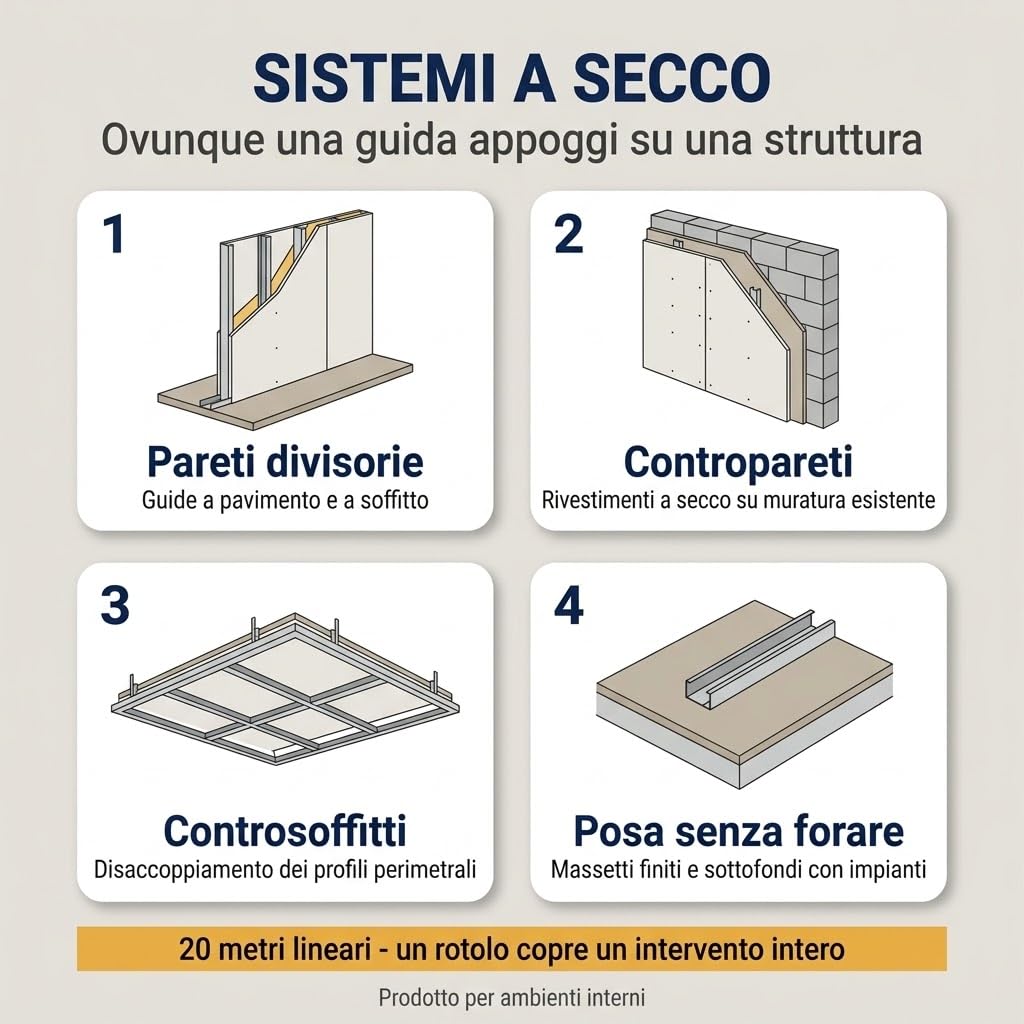 SISTEMI A SECCO
Ovunque una guida appoggi su una struttura

1
Pareti divisorie
Guide a pavimento e a soffitto

2
Contropareti
Rivestimenti a secco su muratura esistente

3
Controsoffitti
Disaccoppiamento dei profili perimetrali

4
Posa senza forare
Massetti finiti e sottofondi con impianti

20 metri lineari - un rotolo copre un intervento intero

Prodotto per ambienti interni