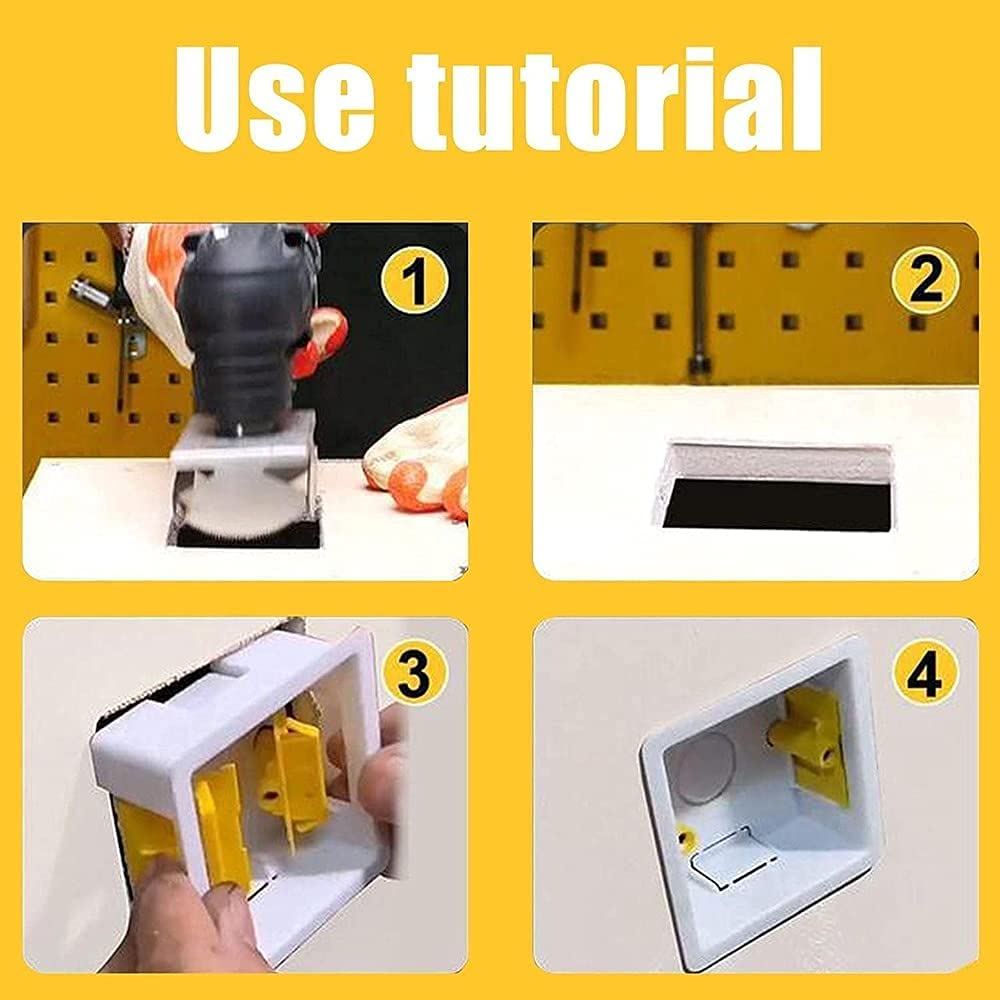 Use tutorial

1

2

3

4