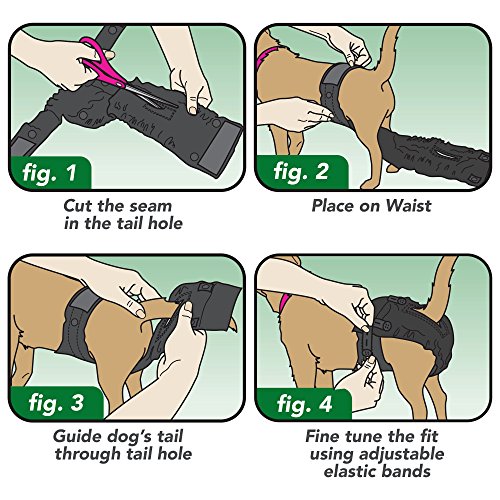 fig. 1

Cut the seam in the tail hole

fig. 2

Place on Waist

fig. 3

Guide dog's tail through tail hole

fig. 4

Fine tune the fit using adjustable elastic bands