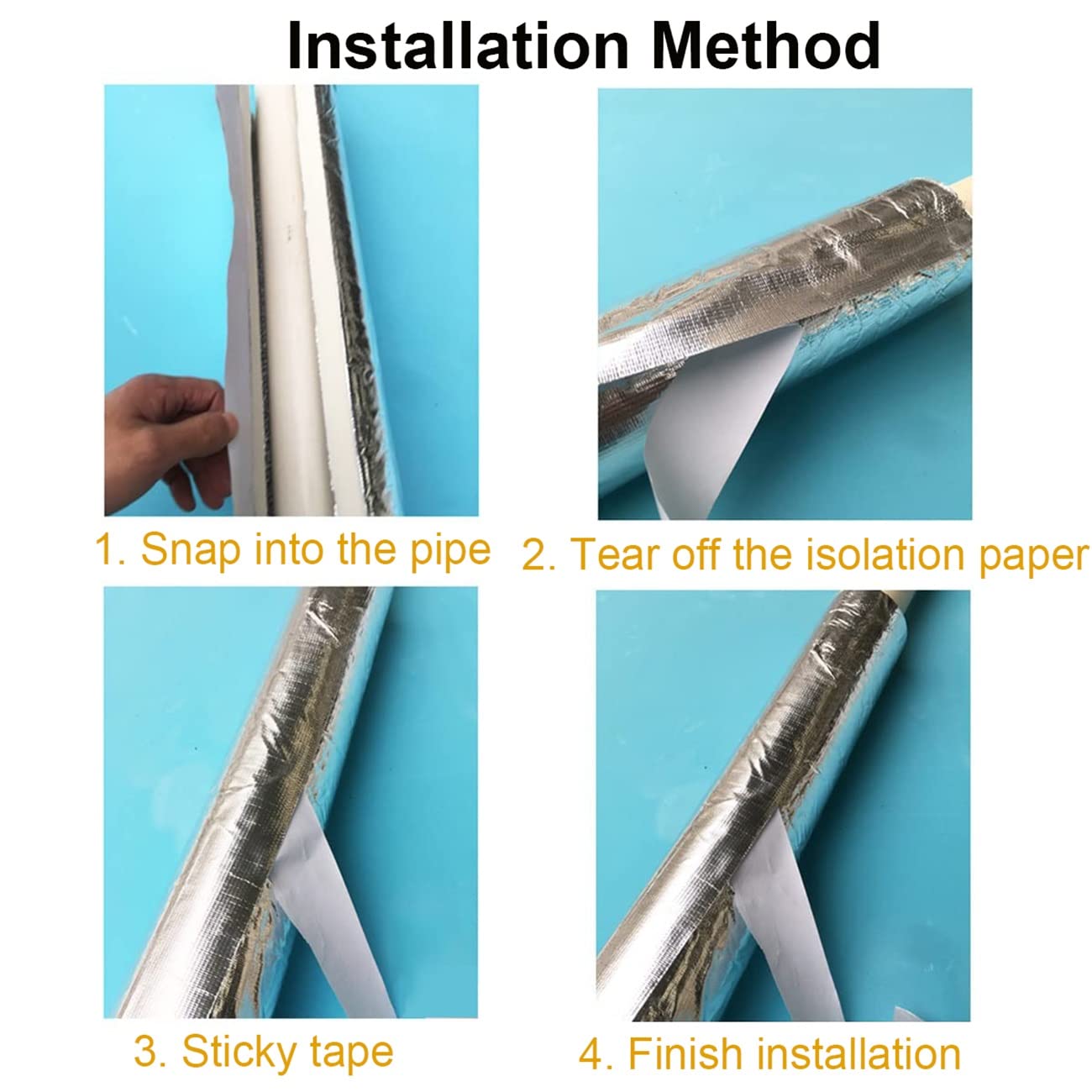 Installation Method

1. Snap into the pipe

2. Tear off the isolation paper

3. Sticky tape

4. Finish installation