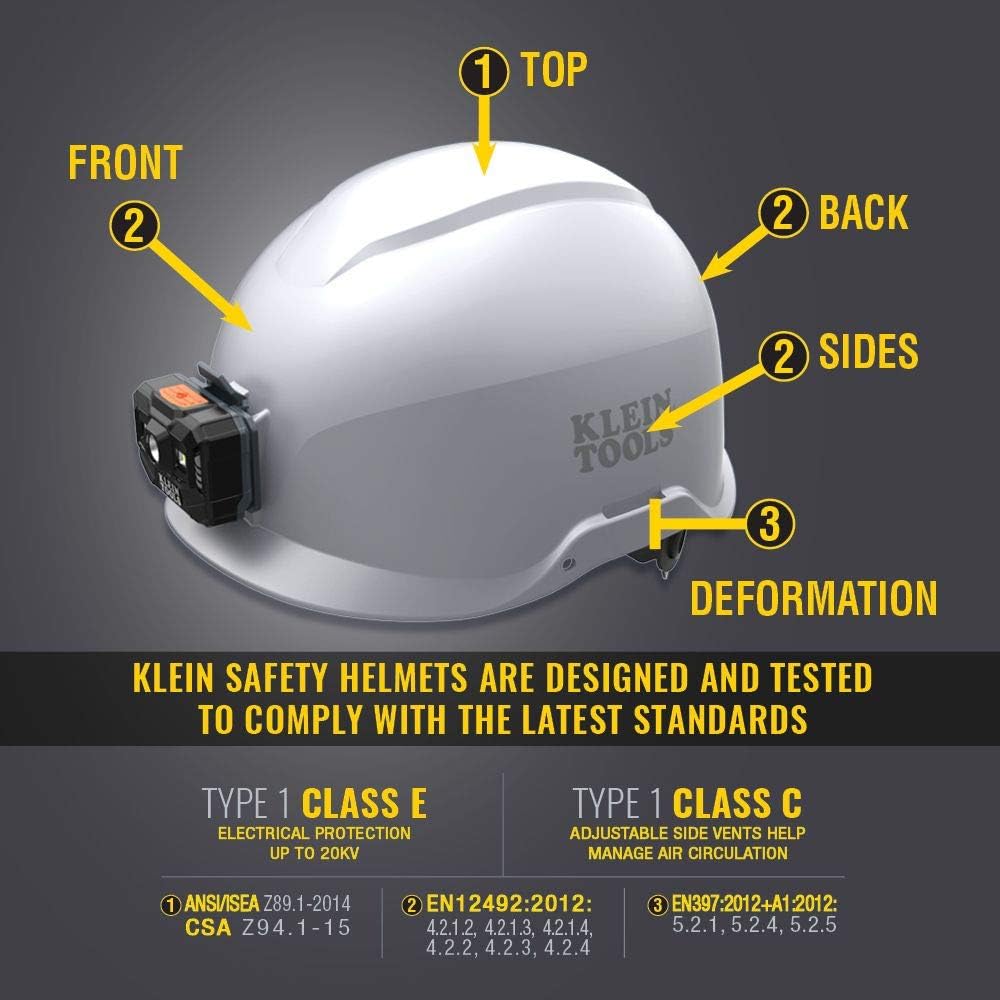 1 TOP

FRONT
2

2 BACK

2 SIDES

KLEIN TOOLS

3

DEFORMATION

KLEIN SAFETY HELMETS ARE DESIGNED AND TESTED TO COMPLY WITH THE LATEST STANDARDS

TYPE 1 CLASS E
ELECTRICAL PROTECTION UP TO 20KV

TYPE 1 CLASS C
ADJUSTABLE SIDE VENTS HELP MANAGE AIR CIRCULATION

1 ANSI/ISEA Z89.1-2014
CSA Z94.1-15

2 EN12492:2012:
4.2.1.2, 4.2.1.3, 4.2.1.4, 4.2.2, 4.2.3, 4.2.4

3 EN397:2012+A1:2012:
5.2.1, 5.2.4, 5.2.5