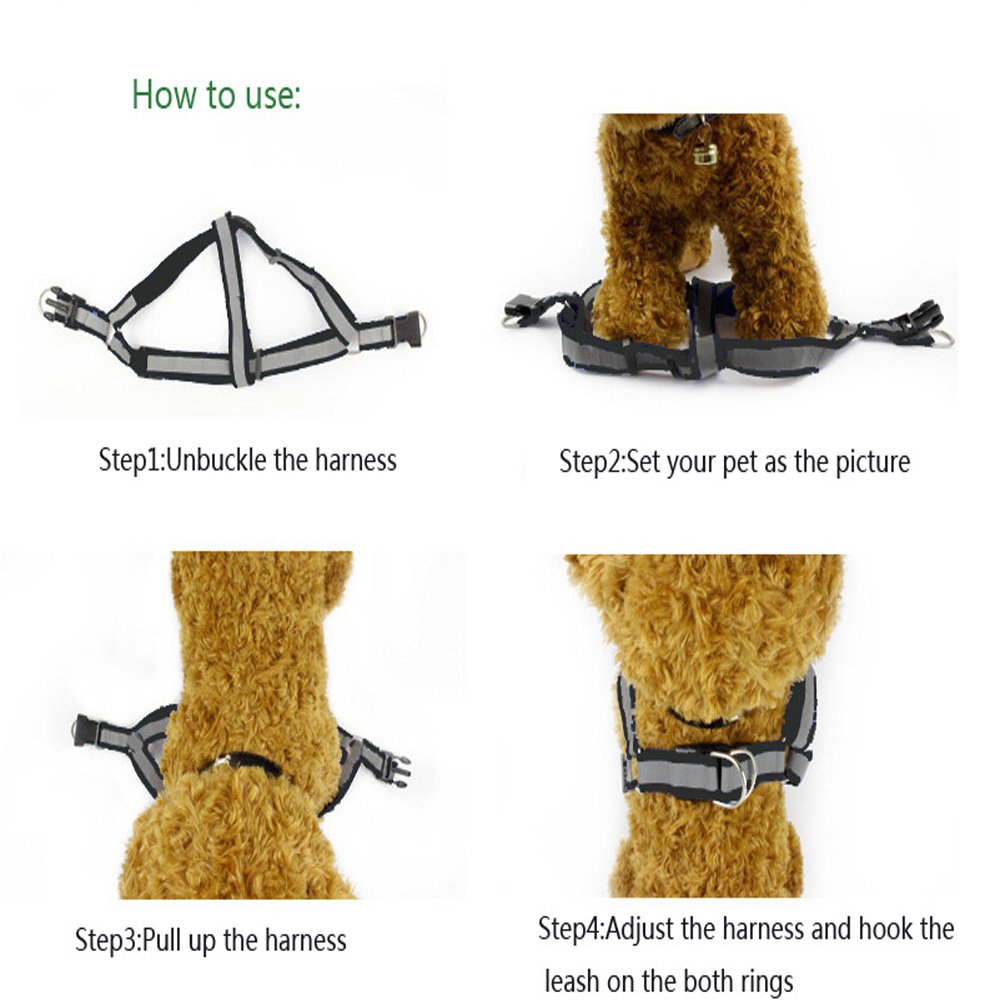 How to use:

Step1:Unbuckle the harness

Step2:Set your pet as the picture

Step3:Pull up the harness

Step4:Adjust the harness and hook the leash on the both rings