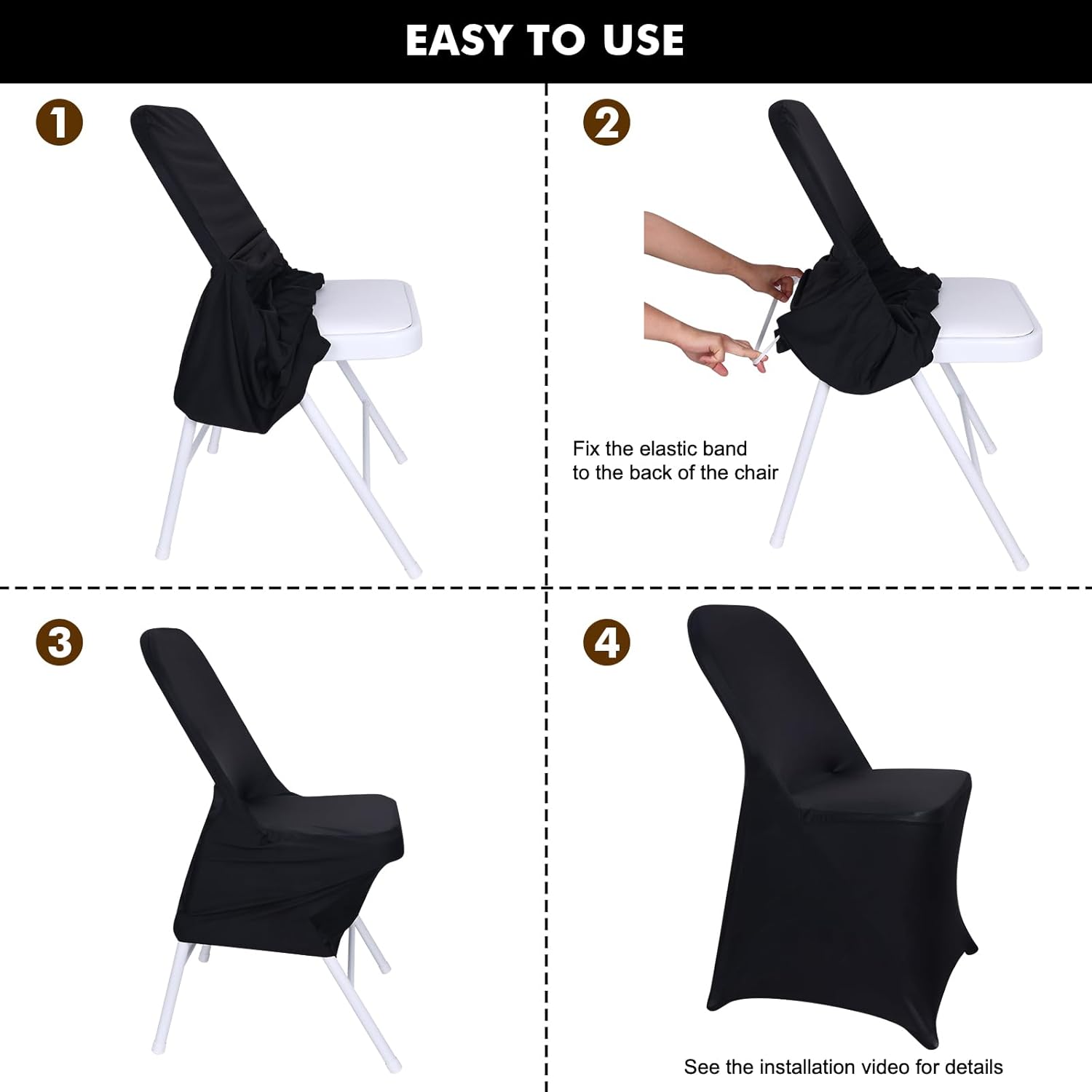 EASY TO USE

1

2

Fix the elastic band to the back of the chair

3

4

See the installation video for details