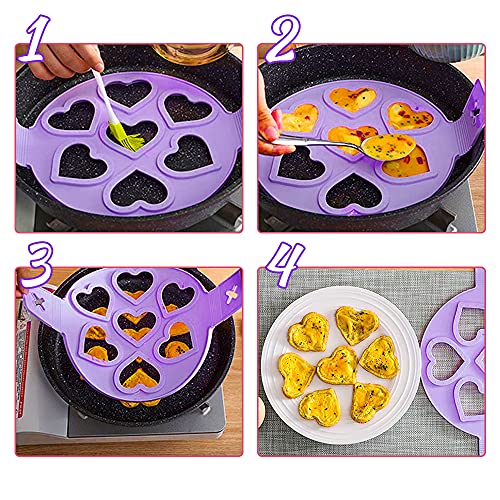 1

2

3

4