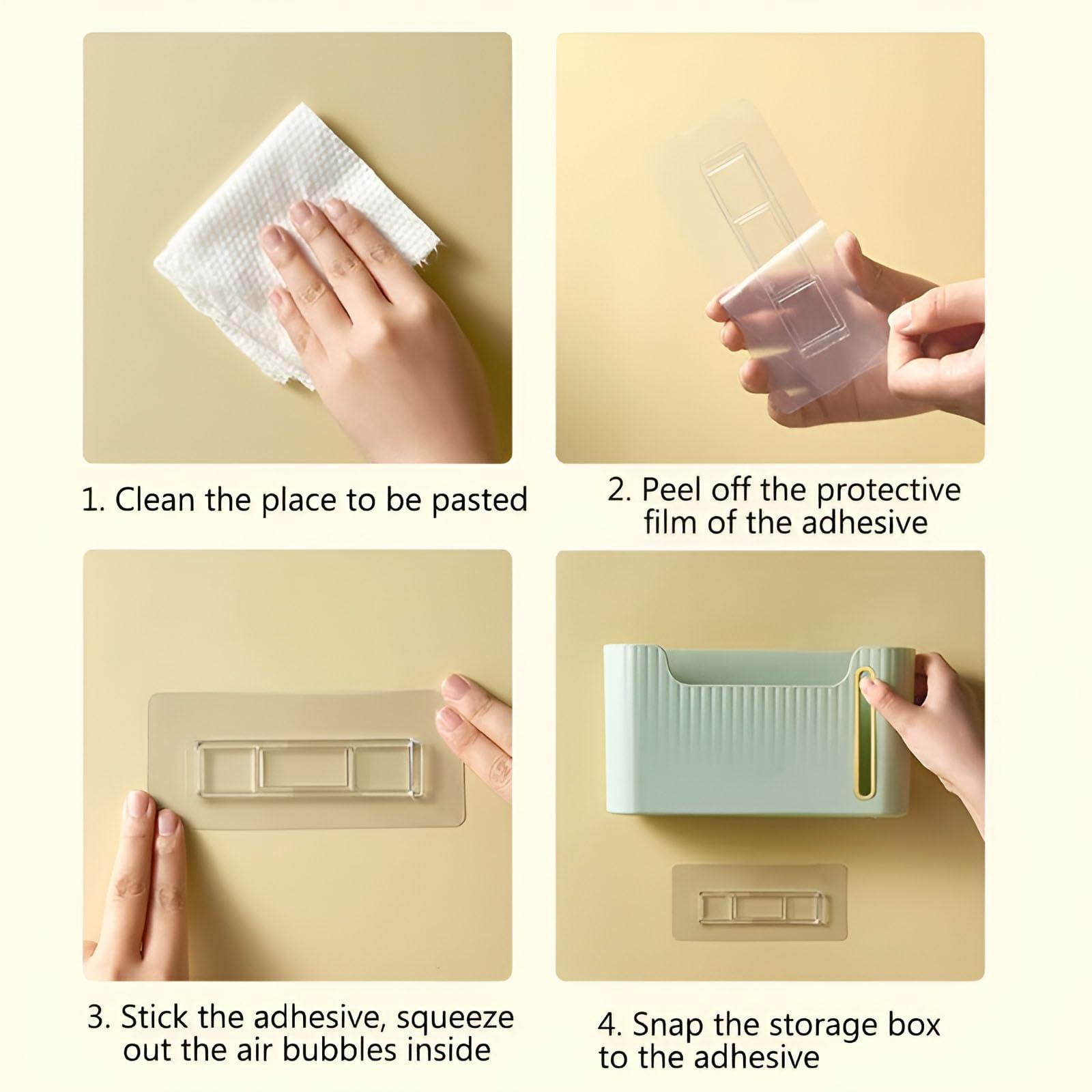 1. Clean the place to be pasted

2. Peel off the protective film of the adhesive

3. Stick the adhesive, squeeze out the air bubbles inside

4. Snap the storage box to the adhesive