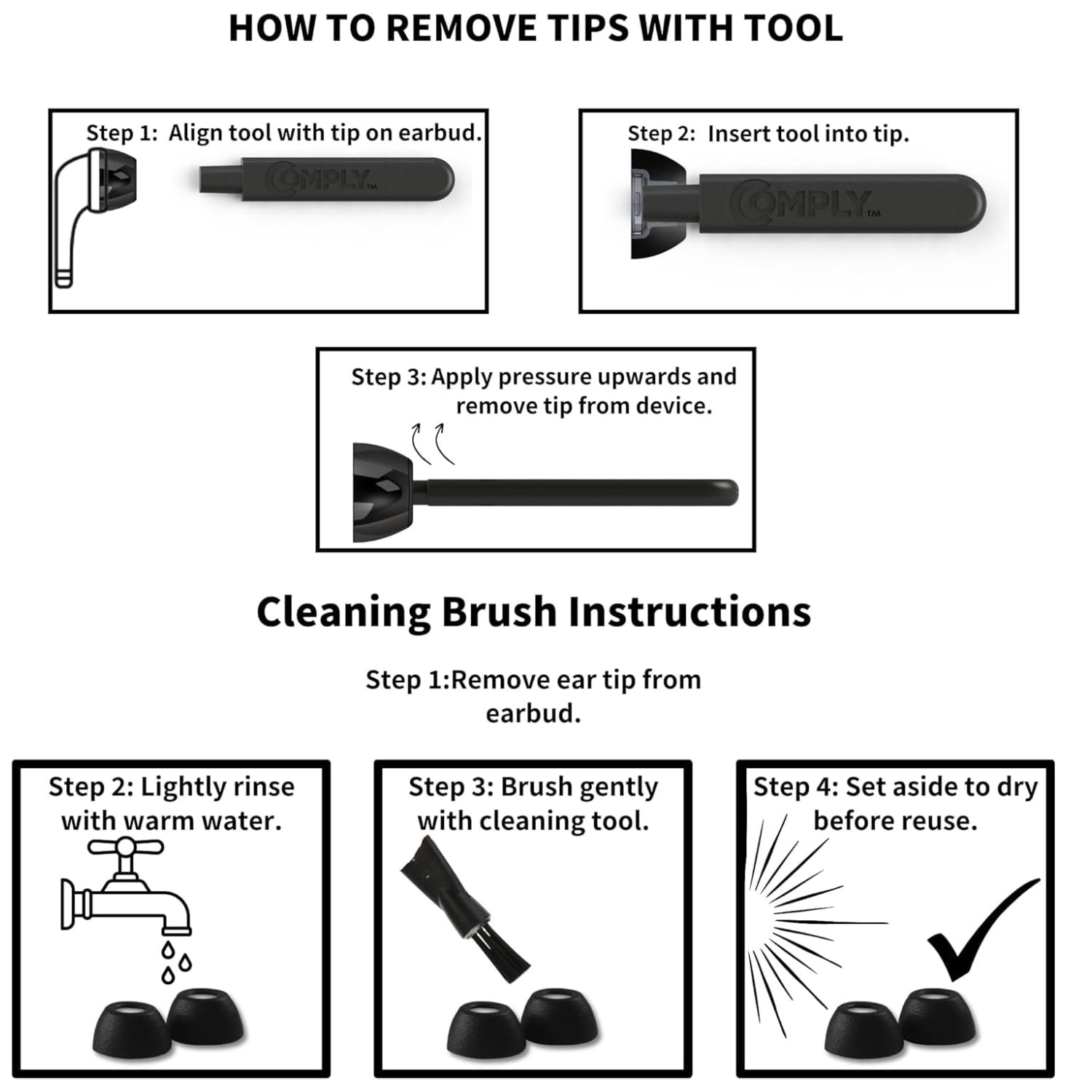 HOW TO REMOVE TIPS WITH TOOL

Step 1: Align tool with tip on earbud.

COMPLY™

Step 2: Insert tool into tip.

COMPLY™

Step 3: Apply pressure upwards and remove tip from device.

Cleaning Brush Instructions

Step 1:Remove ear tip from earbud.

Step 2: Lightly rinse with warm water.

Step 3: Brush gently with cleaning tool.

Step 4: Set aside to dry before reuse.